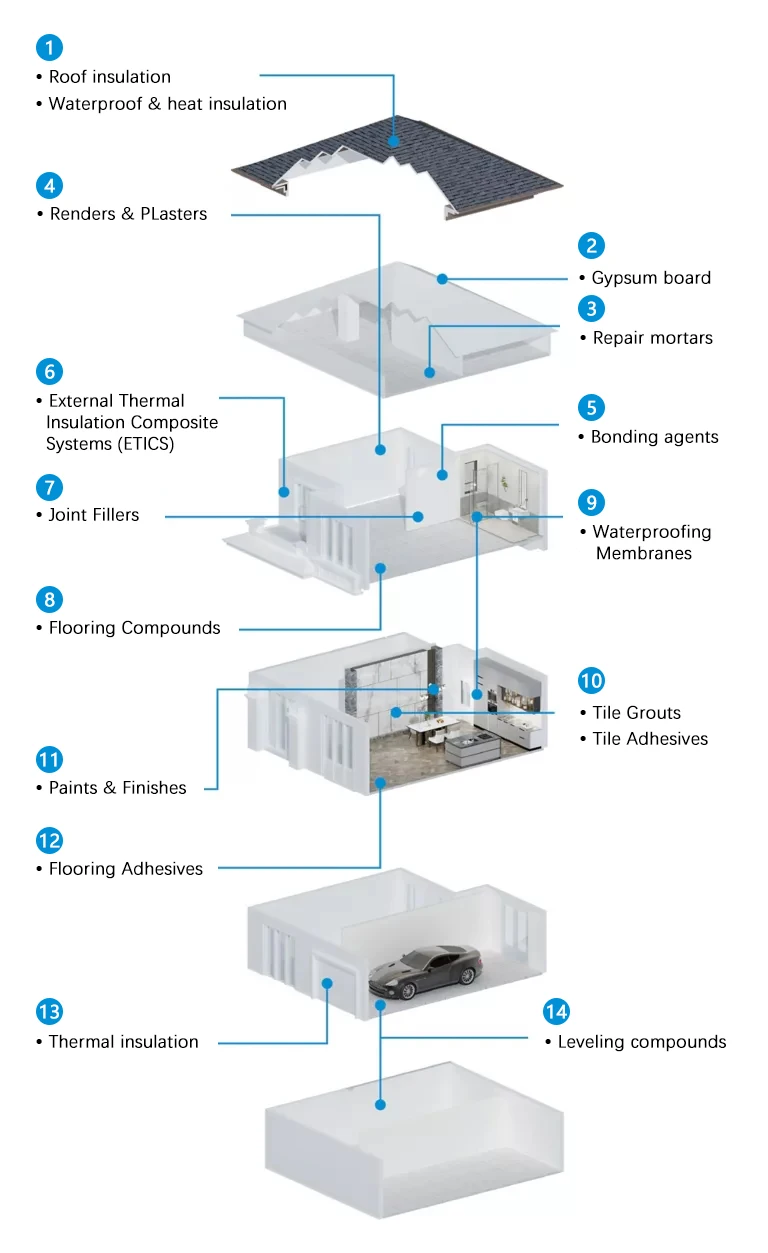 1
• Roof insulation
• Waterproof & heat insulation

4
• Renders & PLasters

2
• Gypsum board

3
• Repair mortars

6
• External Thermal Insulation Composite Systems (ETICS)

5
• Bonding agents

7
• Joint Fillers

9
• Waterproofing Membranes

8
• Flooring Compounds

10
• Tile Grouts
• Tile Adhesives

11
• Paints & Finishes

12
• Flooring Adhesives

13
• Thermal insulation

14
• Leveling compounds