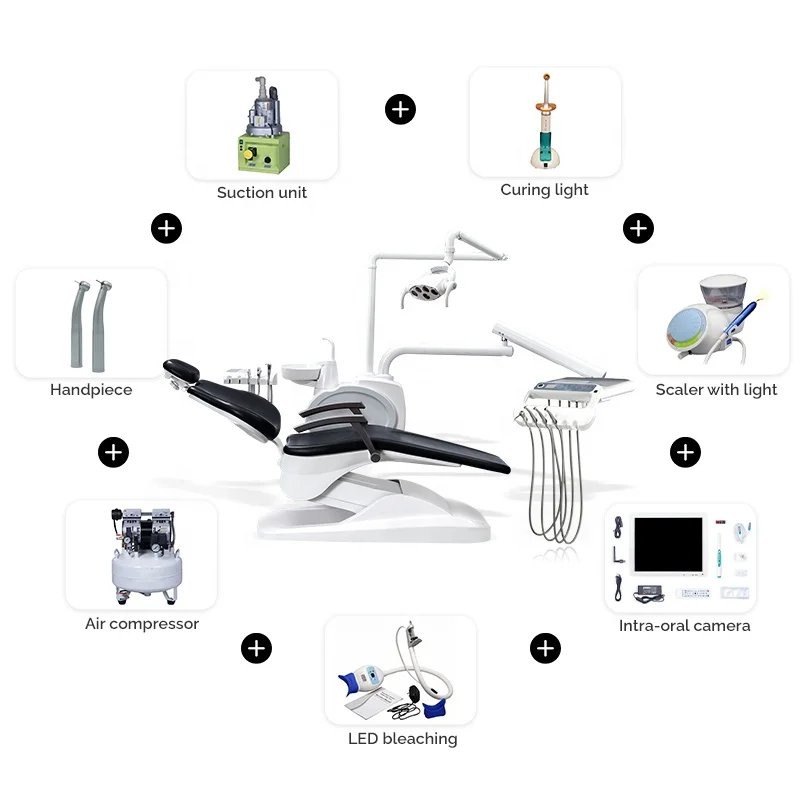 Suction unit

+

Curing light

+

+

Handpiece

Scaler with light

+

+

Air compressor

Intra-oral camera

+

+

LED bleaching