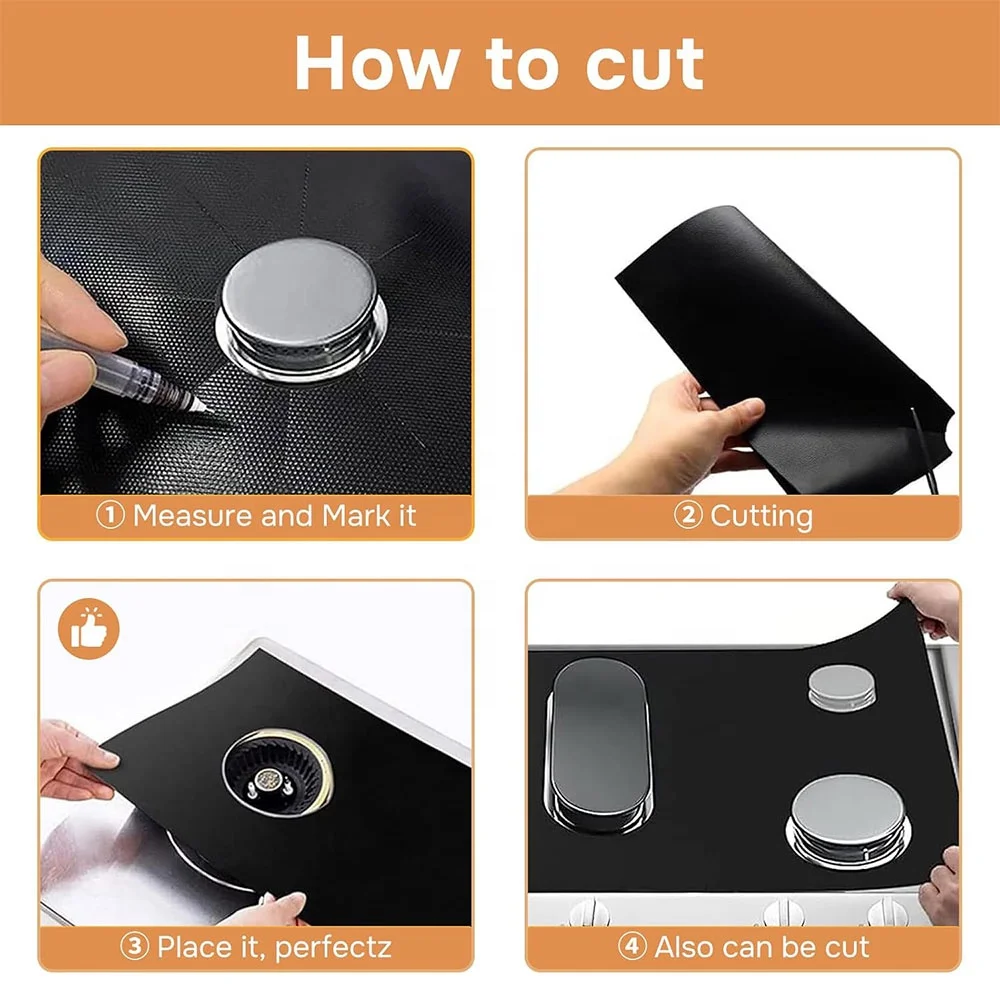 How to cut

① Measure and Mark it

② Cutting

③ Place it, perfectz

④ Also can be cut