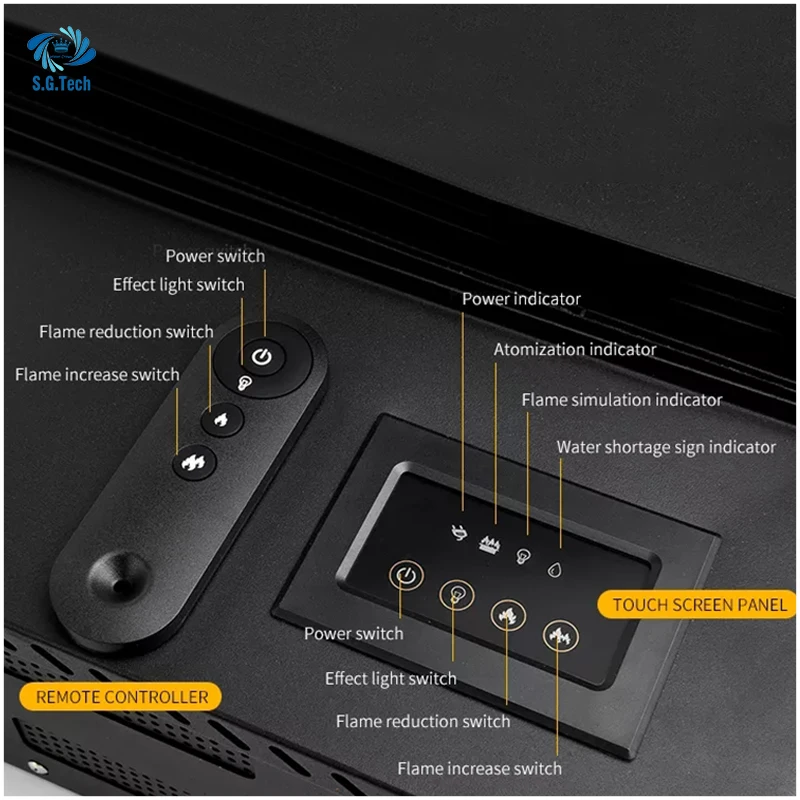 S.G.Tech

Power switch
Effect light switch
Flame reduction switch
Flame increase switch

Power indicator
Atomization indicator
Flame simulation indicator
Water shortage sign indicator

TOUCH SCREEN PANEL

Power switch
Effect light switch
Flame reduction switch
Flame increase switch

REMOTE CONTROLLER