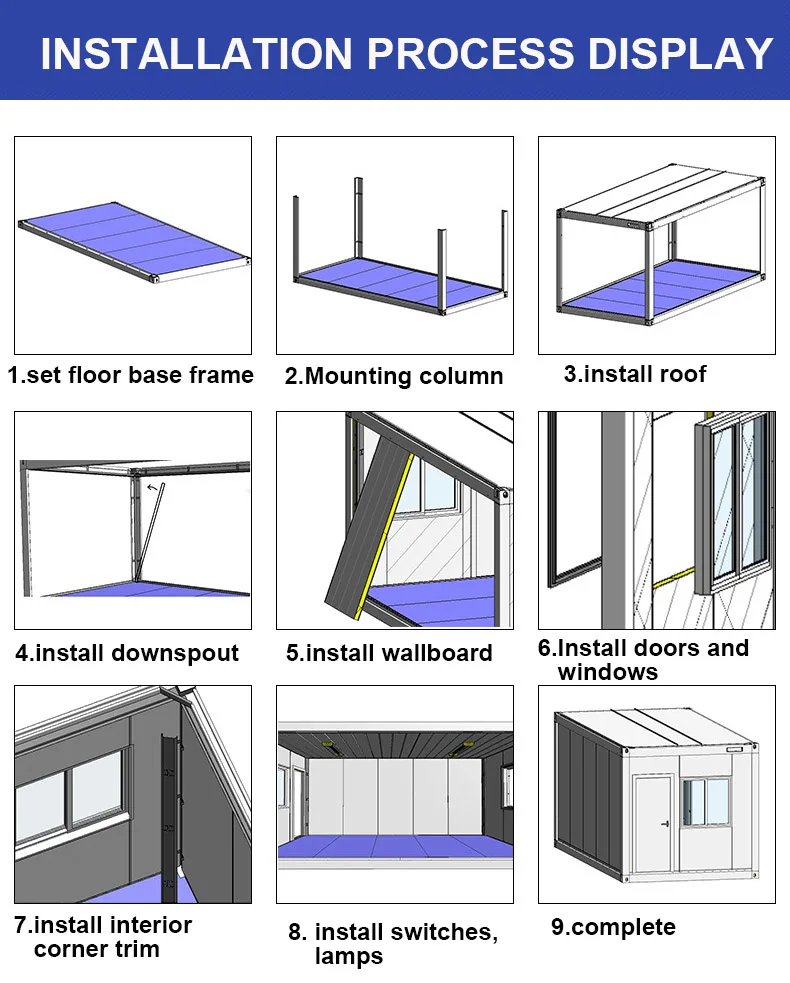 INSTALLATION PROCESS DISPLAY

1.set floor base frame

2.Mounting column

3.install roof

4.install downspout

5.install wallboard

6.Install doors and windows

7.install interior corner trim

8. install switches, lamps

9.complete