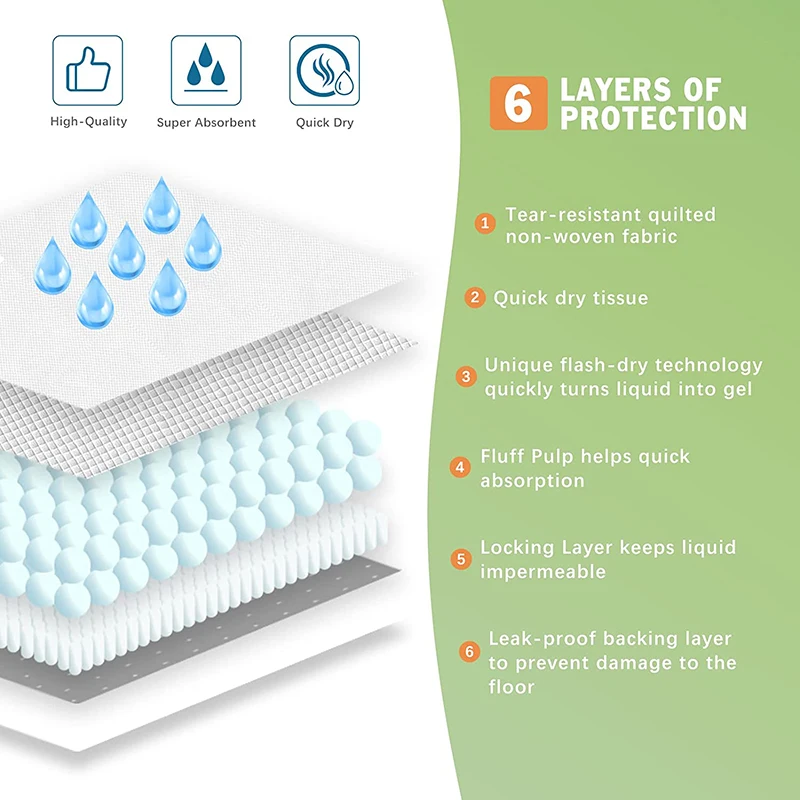 High-Quality
Super Absorbent
Quick Dry

6 LAYERS OF PROTECTION

1 Tear-resistant quilted non-woven fabric

2 Quick dry tissue

3 Unique flash-dry technology quickly turns liquid into gel

4 Fluff Pulp helps quick absorption

5 Locking Layer keeps liquid impermeable

6 Leak-proof backing layer to prevent damage to the floor