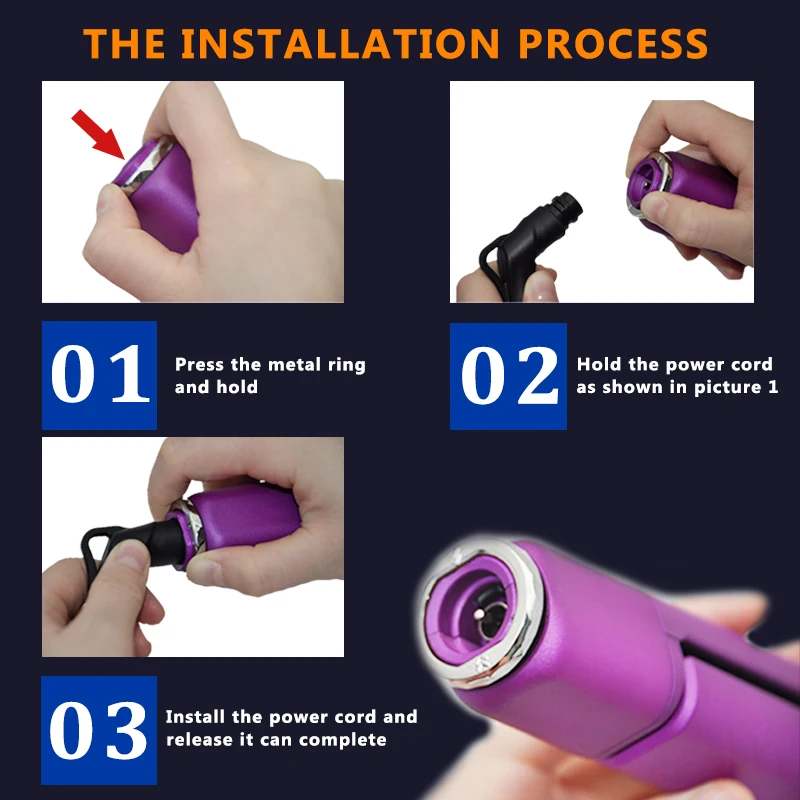 THE INSTALLATION PROCESS

01 Press the metal ring and hold

02 Hold the power cord as shown in picture 1

03 Install the power cord and release it can complete