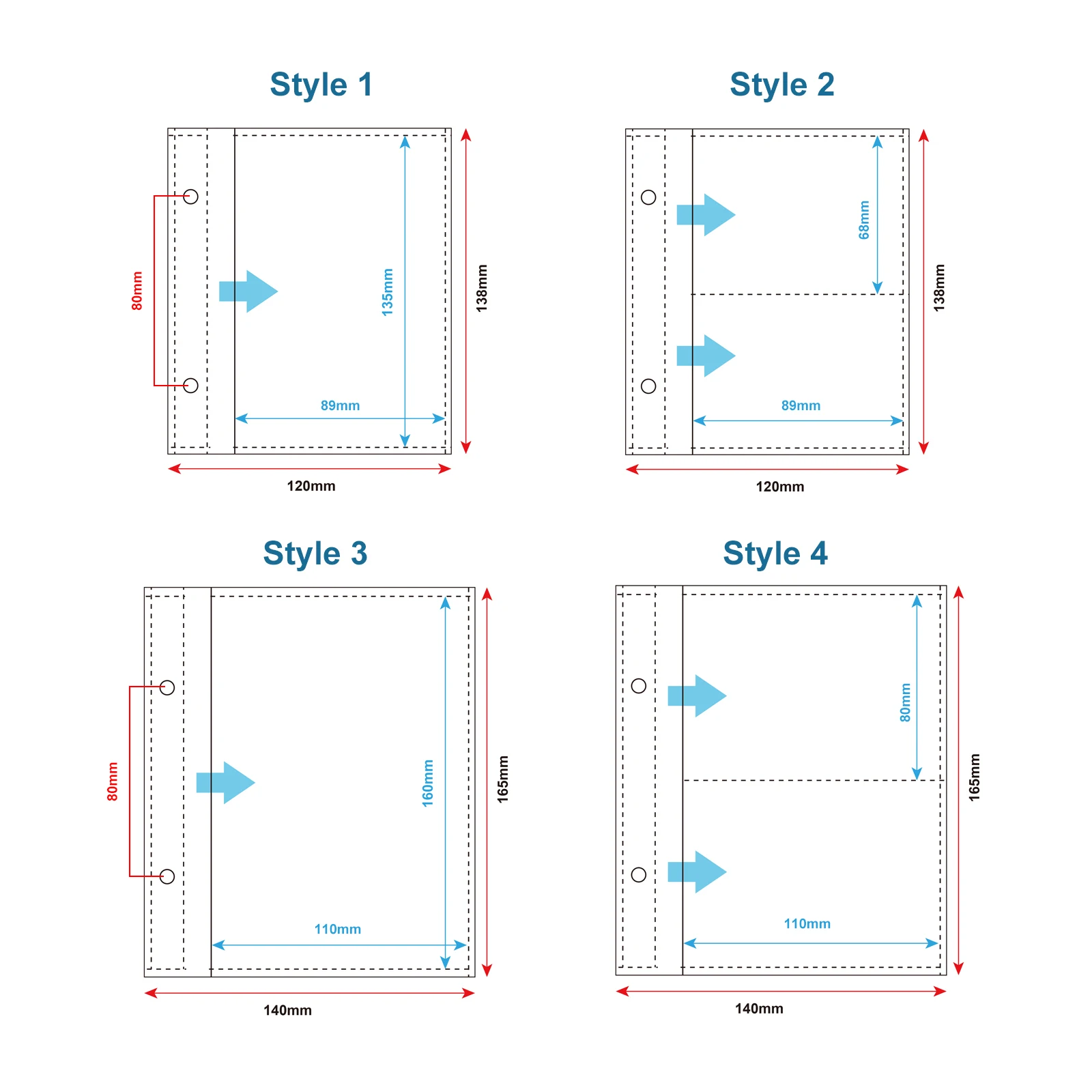 Style 1

80mm

135mm

138mm

89mm

120mm

Style 2

68mm

138mm

89mm

120mm

Style 3

80mm

160mm

165mm

110mm

140mm

Style 4

80mm

165mm

110mm

140mm