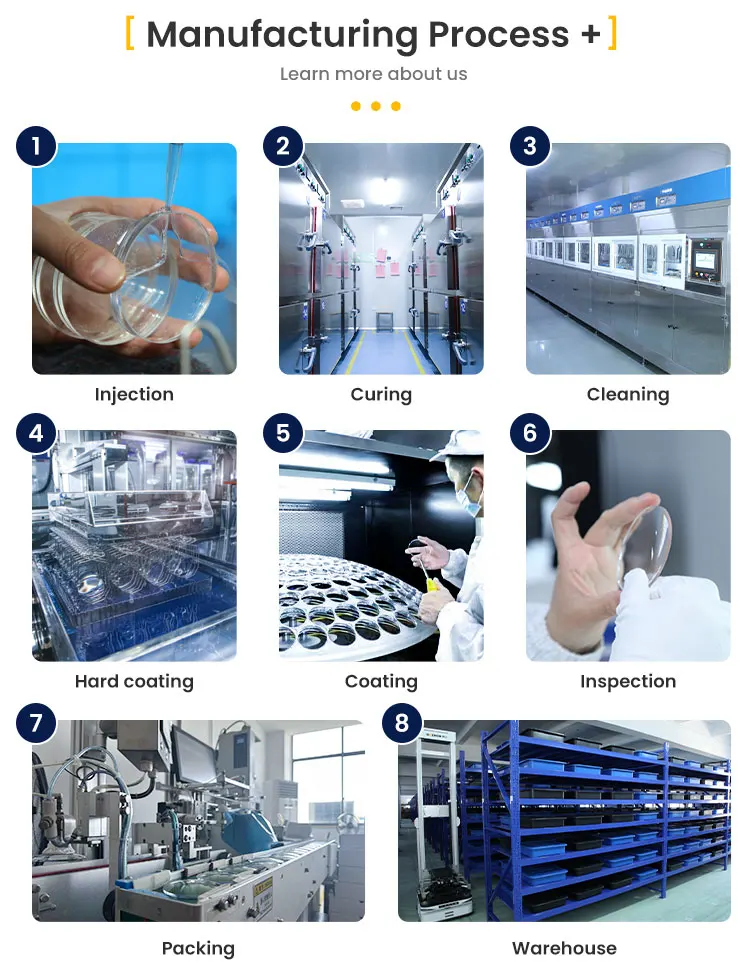 [ Manufacturing Process + ]

Learn more about us

1
Injection

2
Curing

3
Cleaning

4
Hard coating

5
Coating

6
Inspection

7
Packing

8
Warehouse