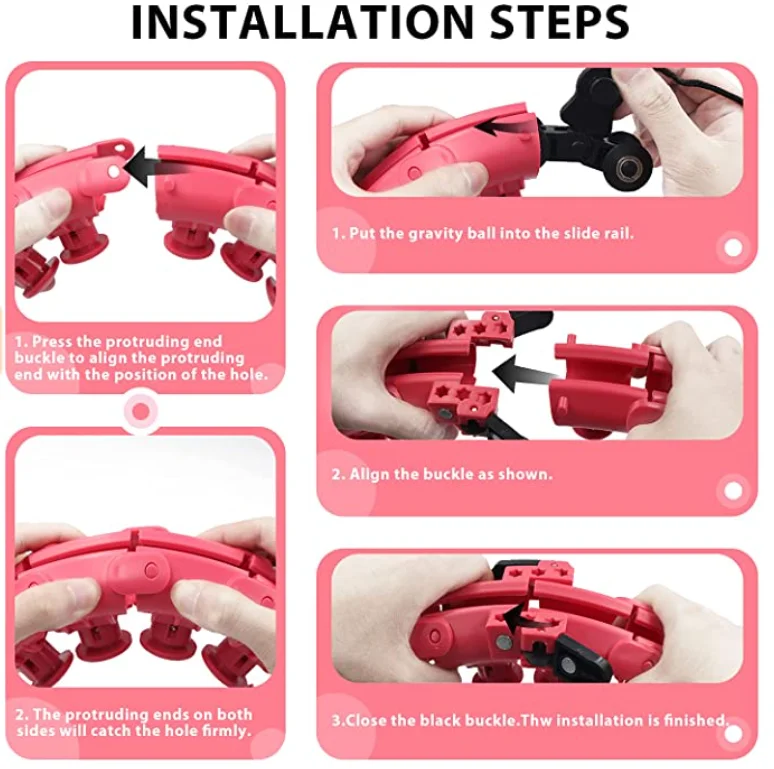 INSTALLATION STEPS

1. Press the protruding end buckle to align the protruding end with the position of the hole.

2. The protruding ends on both sides will catch the hole firmly.

1. Put the gravity ball into the slide rail.

2. Align the buckle as shown.

3.Close the black buckle.Thw installation is finished.