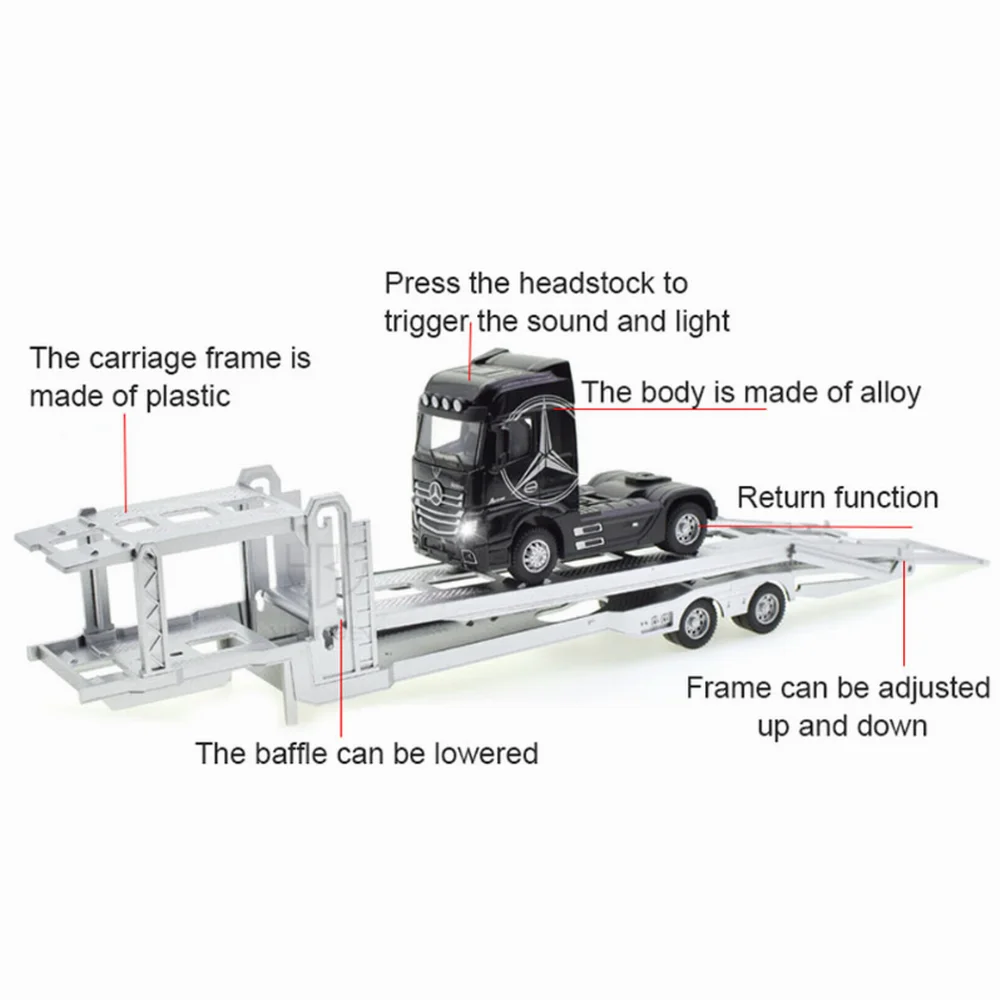 Press the headstock to trigger the sound and light

The carriage frame is made of plastic

The body is made of alloy

Return function

Frame can be adjusted up and down

The baffle can be lowered