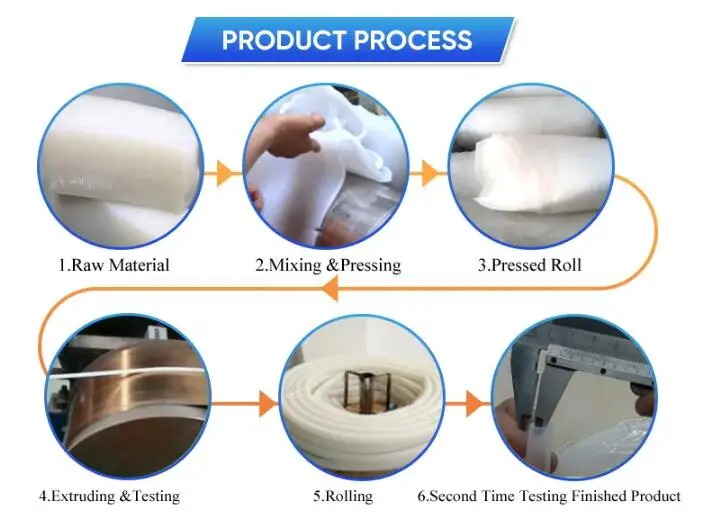 PRODUCT PROCESS

1.Raw Material

2.Mixing &Pressing

3.Pressed Roll

4.Extruding &Testing

5.Rolling

6.Second Time Testing Finished Product