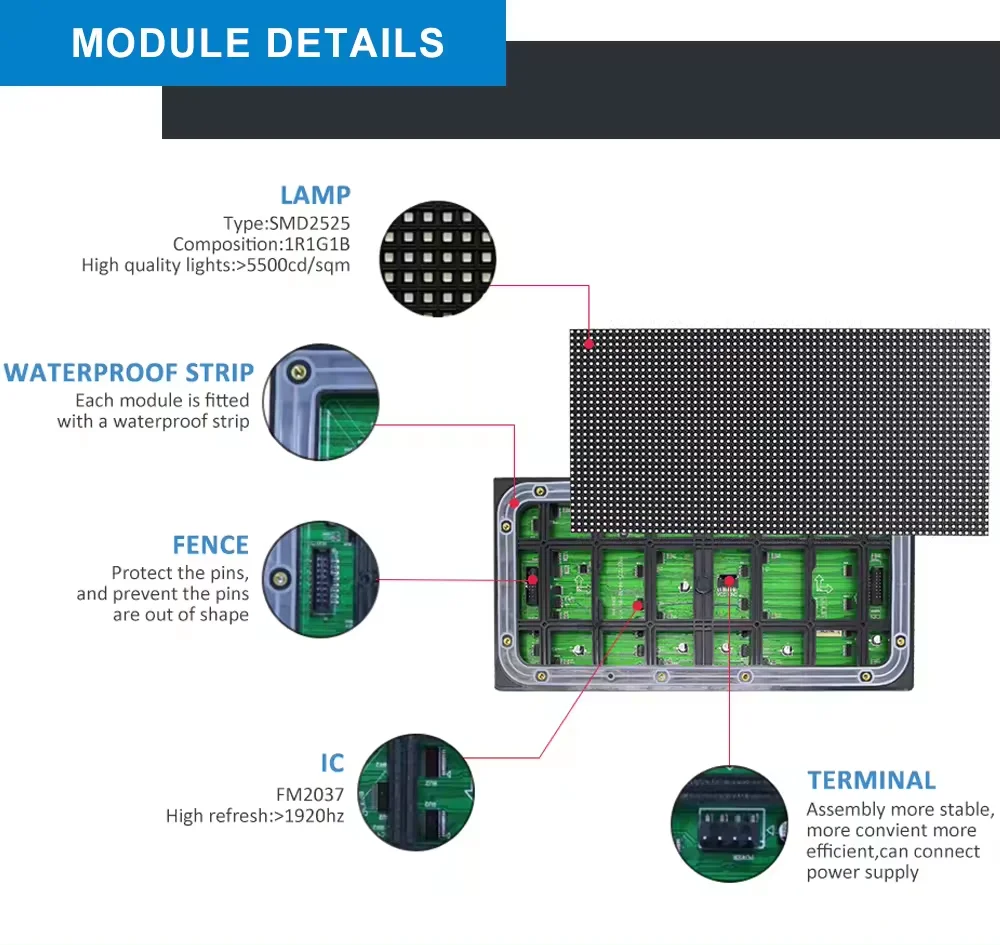 MODULE DETAILS

LAMP
Type:SMD2525
Composition:1R1G1B
High quality lights:>5500cd/sqm

WATERPROOF STRIP
Each module is fitted with a waterproof strip

FENCE
Protect the pins, and prevent the pins are out of shape

IC
FM2037
High refresh:>1920hz

TERMINAL
Assembly more stable, more convient more efficient,can connect power supply