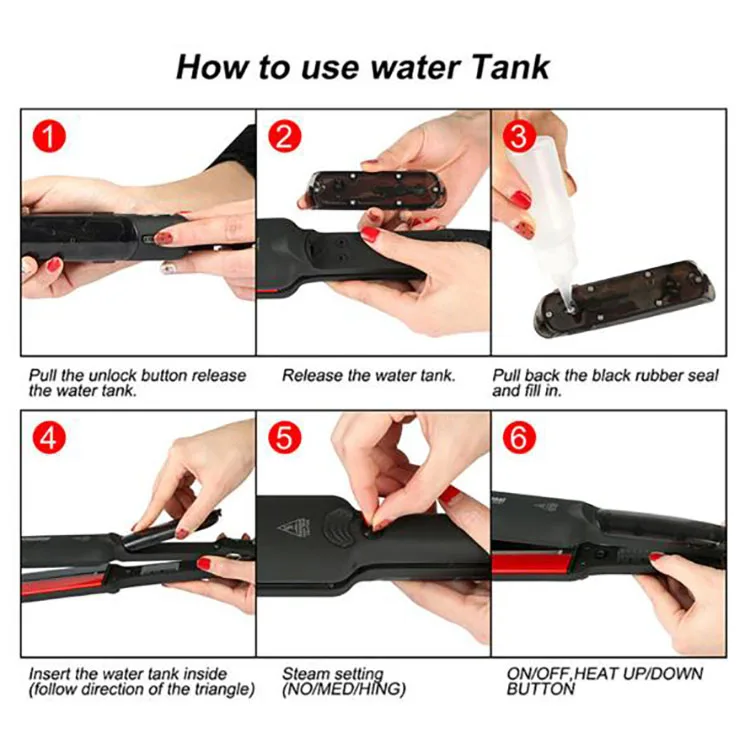 How to use water Tank

1

Pull the unlock button release the water tank.

2

Release the water tank.

3

Pull back the black rubber seal and fill in.

4

Insert the water tank inside (follow direction of the triangle)

5

Steam setting (NO/MED/HING)

6

ON/OFF,HEAT UP/DOWN BUTTON