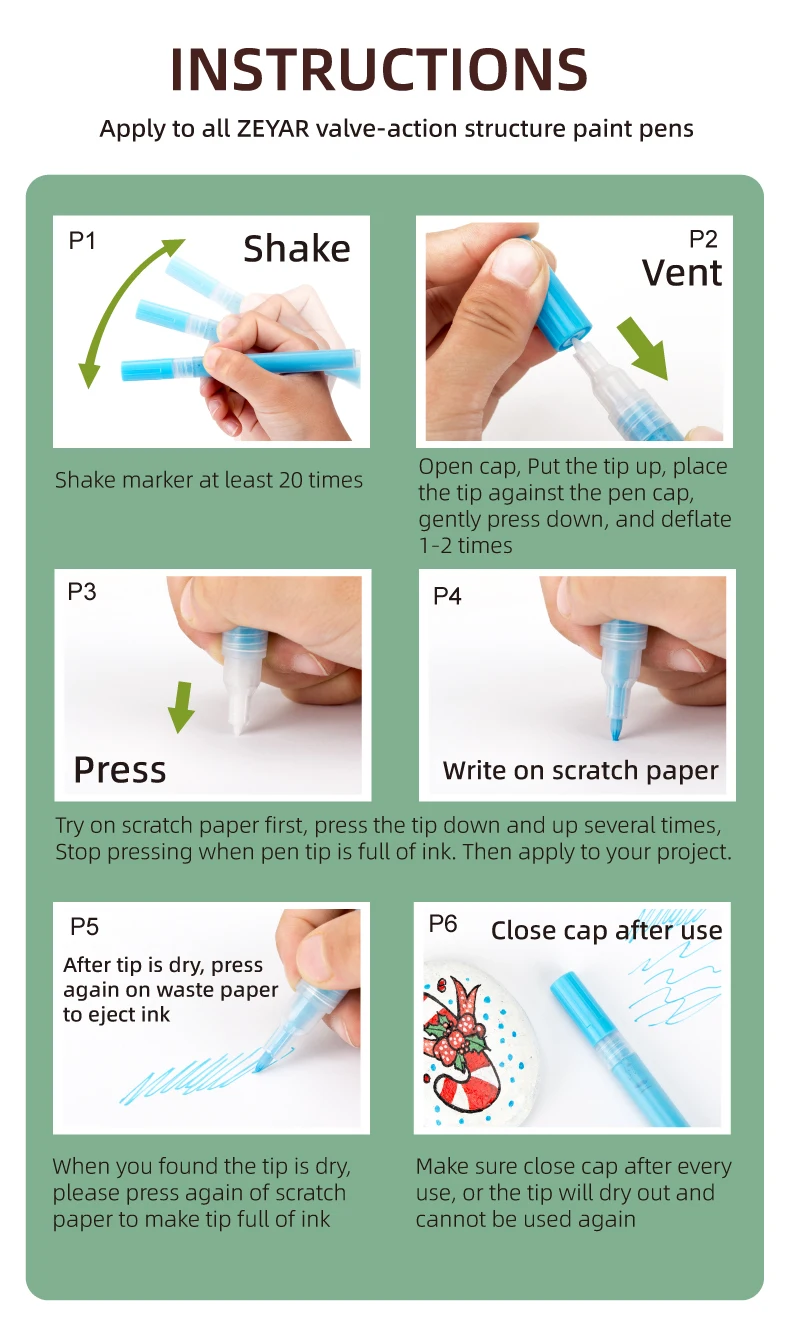 INSTRUCTIONS

Apply to all ZEYAR valve-action structure paint pens

P1
Shake

Shake marker at least 20 times

P2
Vent

Open cap, Put the tip up, place the tip against the pen cap, gently press down, and deflate 1-2 times

P3
Press

P4
Write on scratch paper

Try on scratch paper first, press the tip down and up several times, Stop pressing when pen tip is full of ink. Then apply to your project.

P5
After tip is dry, press again on waste paper to eject ink

When you found the tip is dry, please press again of scratch paper to make tip full of ink

P6
Close cap after use

Make sure close cap after every use, or the tip will dry out and cannot be used again