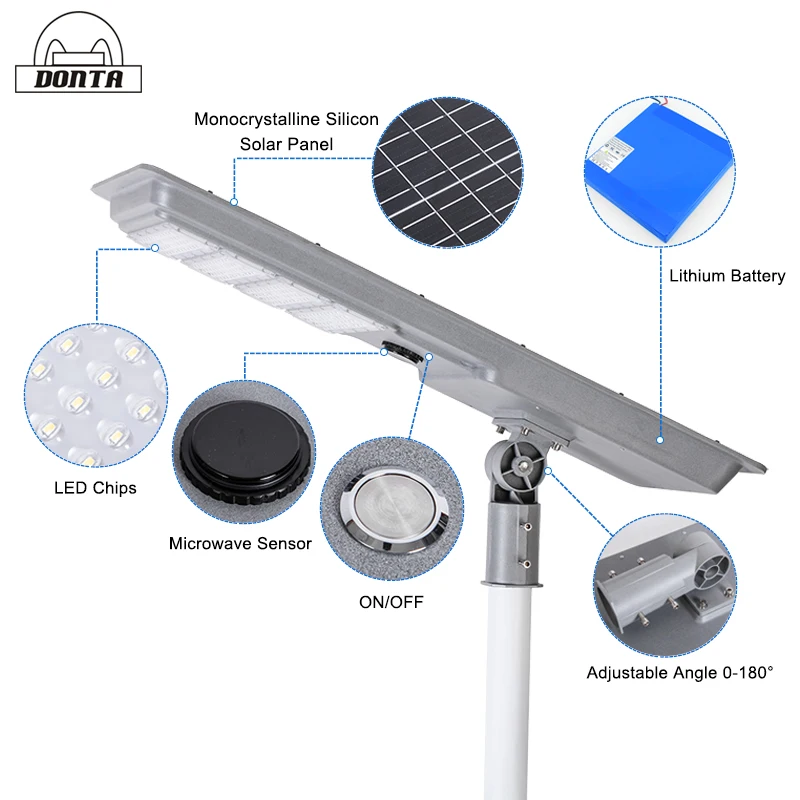 DONTA

Monocrystalline Silicon Solar Panel

Lithium Battery

LED Chips

Microwave Sensor

ON/OFF

Adjustable Angle 0-180°