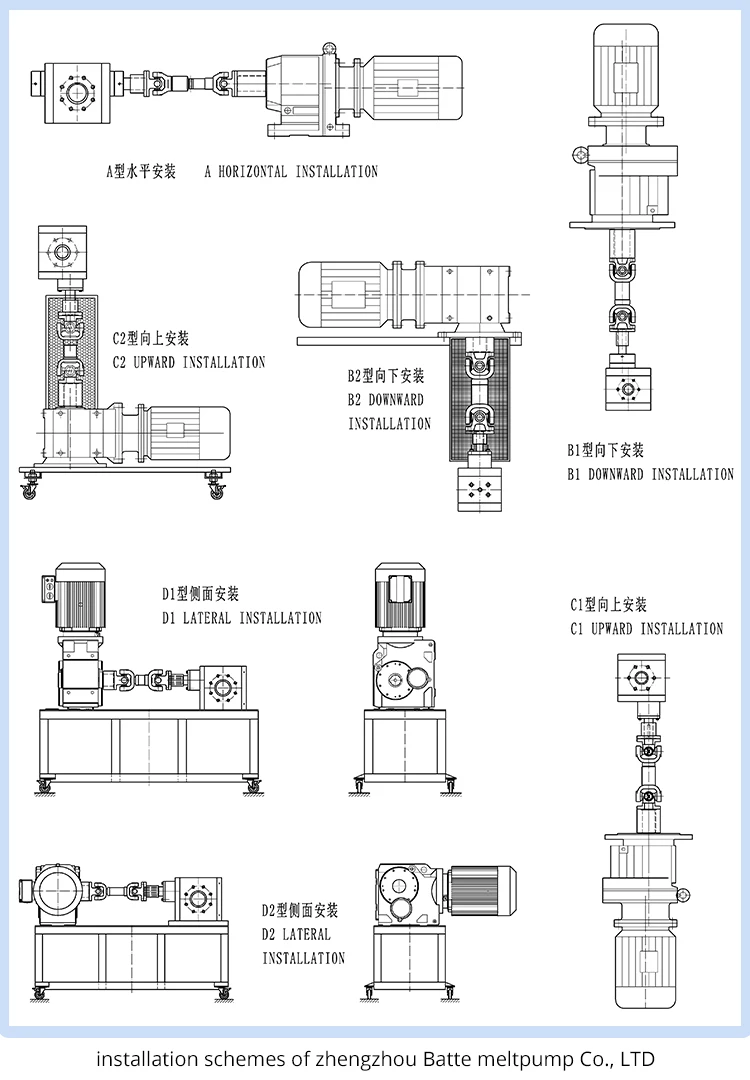 A型水平安装 A HORIZONTAL INSTALLATION

C2型向上安装
C2 UPWARD INSTALLATION

B2型向下安装
B2 DOWNWARD INSTALLATION

B1型向下安装
B1 DOWNWARD INSTALLATION

D1型侧面安装
D1 LATERAL INSTALLATION

C1型向上安装
C1 UPWARD INSTALLATION

D2型侧面安装
D2 LATERAL INSTALLATION

installation schemes of zhengzhou Batte meltpump Co., LTD