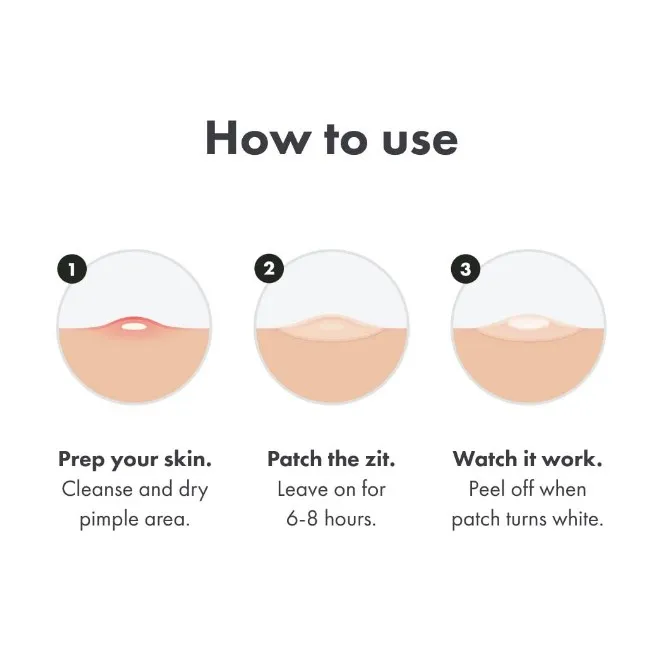 How to use

1

Prep your skin.
Cleanse and dry pimple area.

2

Patch the zit.
Leave on for 6-8 hours.

3

Watch it work.
Peel off when patch turns white.