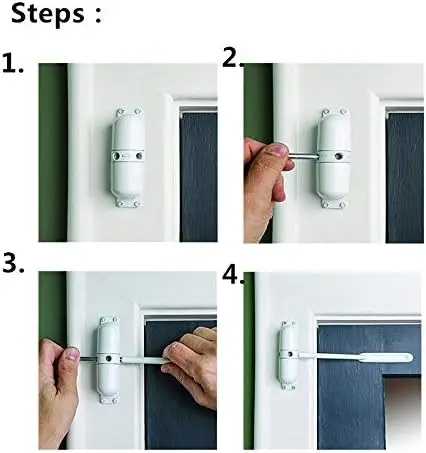 Steps :

1.

2.

3.

4.