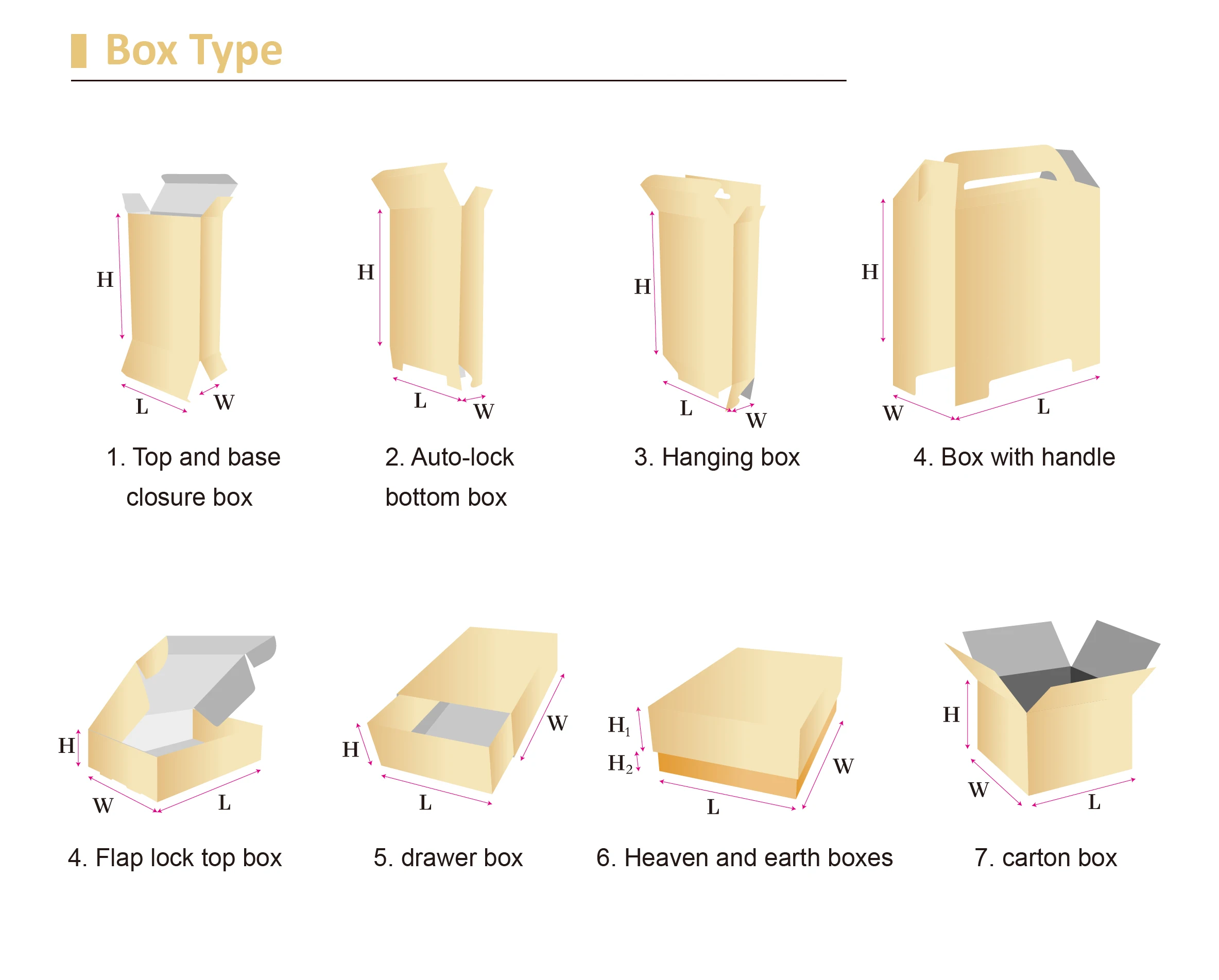 Box Type

H
L
W
1. Top and base closure box

H
L
W
2. Auto-lock bottom box

H
L
W
3. Hanging box

H
W
L
4. Box with handle

H
W
L
4. Flap lock top box

H
L
W
5. drawer box

$H_1$
$H_2$
L
W
6. Heaven and earth boxes

H
W
L
7. carton box