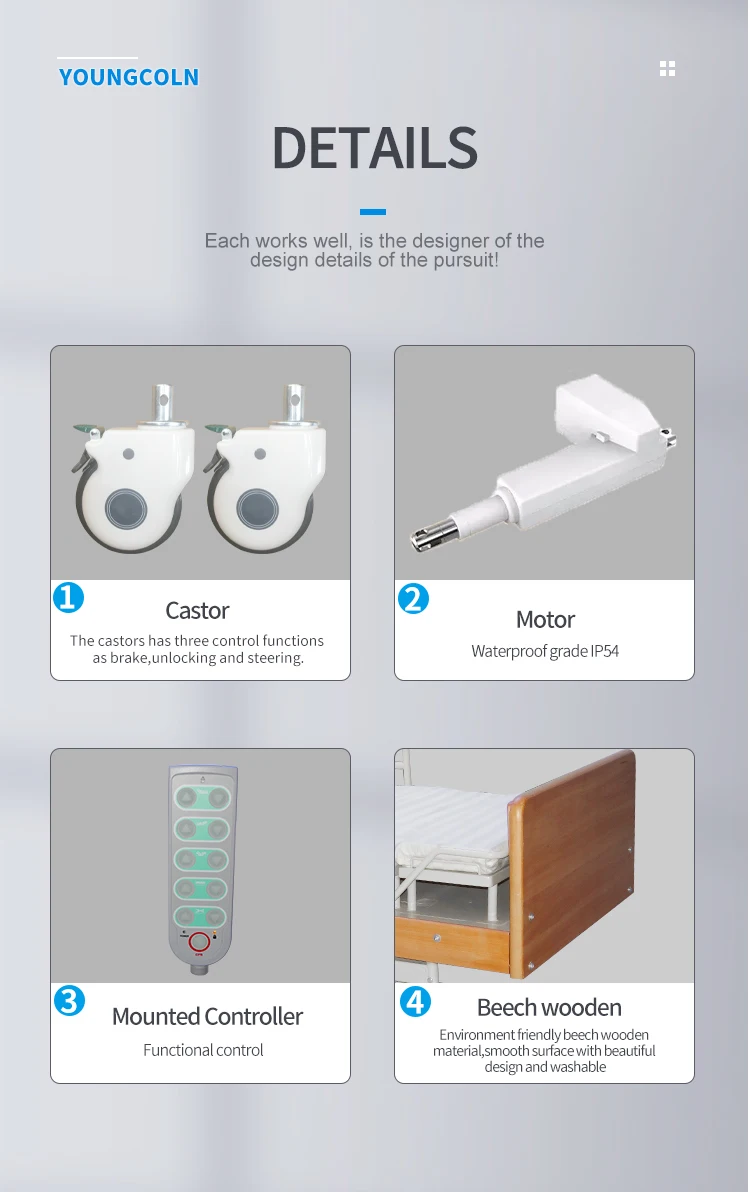 YOUNGCOLN

DETAILS

Each works well, is the designer of the design details of the pursuit!

1 Castor
The castors has three control functions as brake,unlocking and steering.

2 Motor
Waterproof grade IP54

3 Mounted Controller
Functional control

4 Beech wooden
Environment friendly beech wooden material,smooth surface with beautiful design and washable