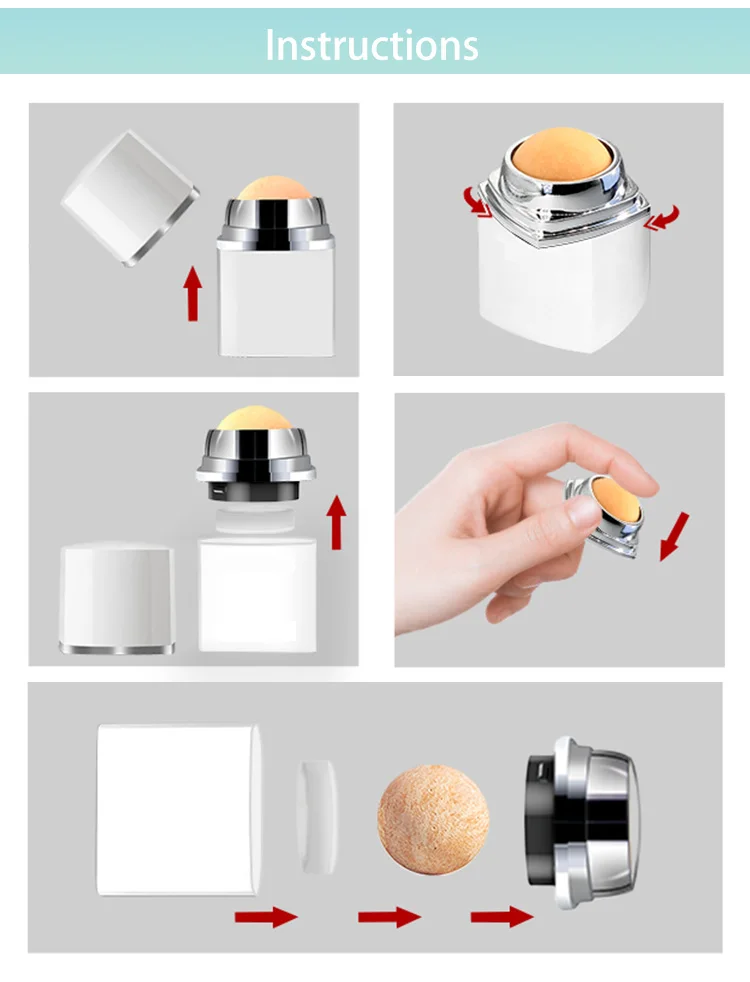 Instructions