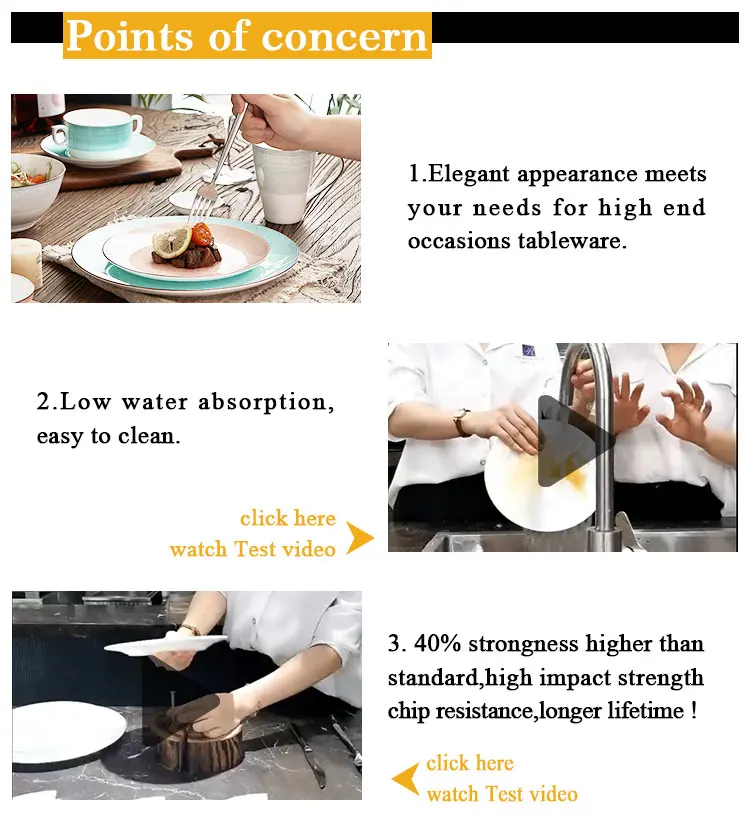 Points of concern

1.Elegant appearance meets your needs for high end occasions tableware.

2.Low water absorption, easy to clean.

click here
watch Test video

3. 40% strongness higher than standard,high impact strength chip resistance,longer lifetime !

click here
watch Test video