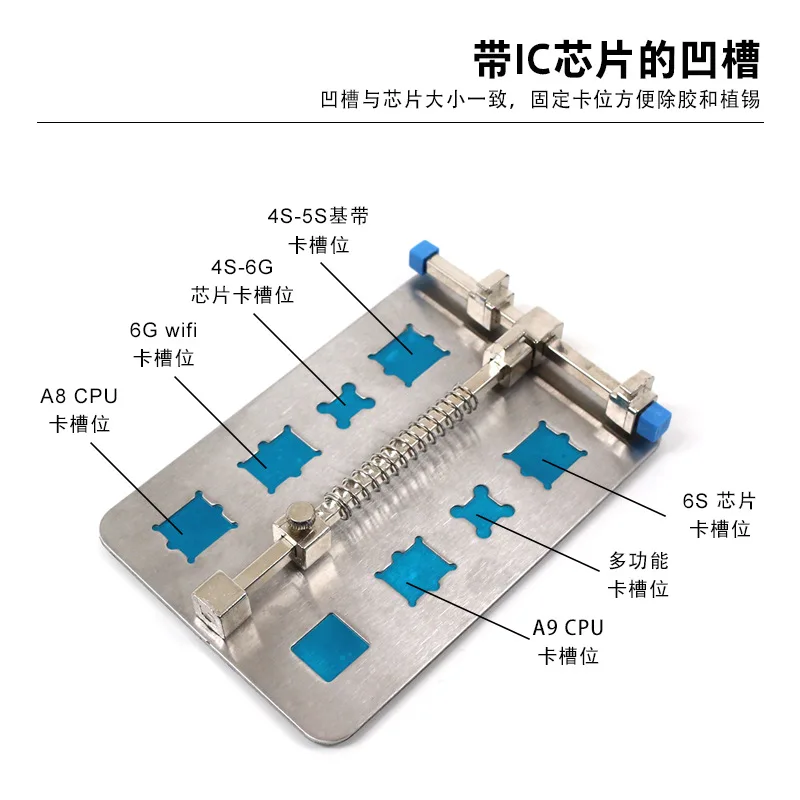 带IC芯片的凹槽

凹槽与芯片大小一致，固定卡位方便除胶和植锡

4S-5S基带
卡槽位

4S-6G
芯片卡槽位

6G wifi
卡槽位

A8 CPU
卡槽位

6S 芯片
卡槽位

多功能
卡槽位

A9 CPU
卡槽位