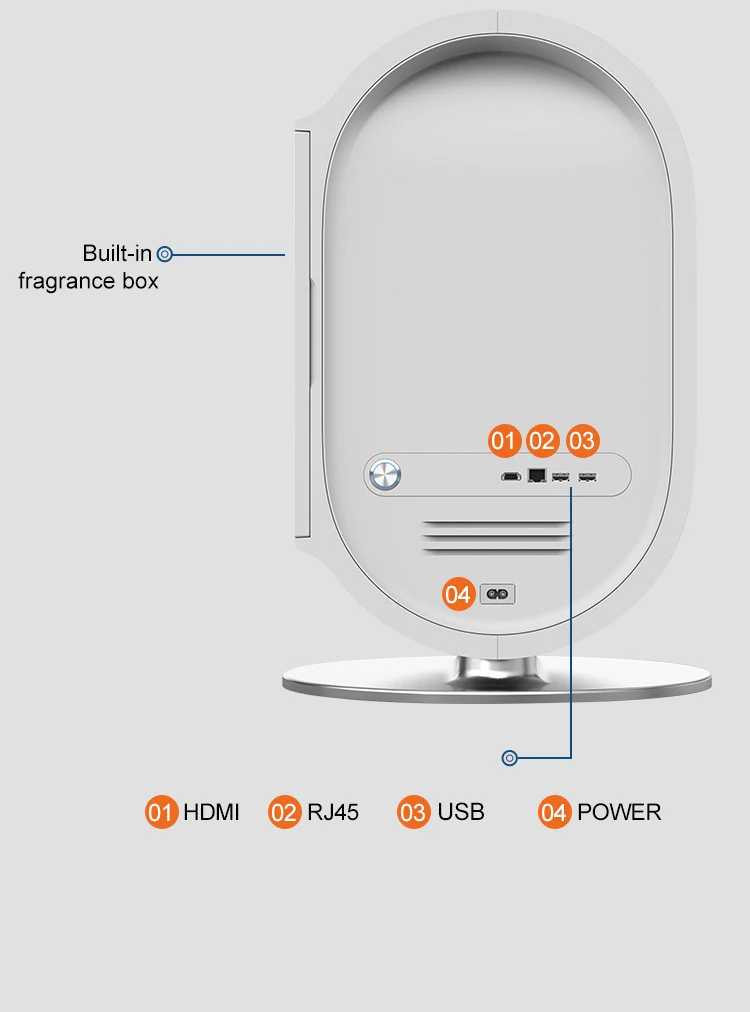 Built-in fragrance box

01 02 03

04

01 HDMI 02 RJ45 03 USB 04 POWER