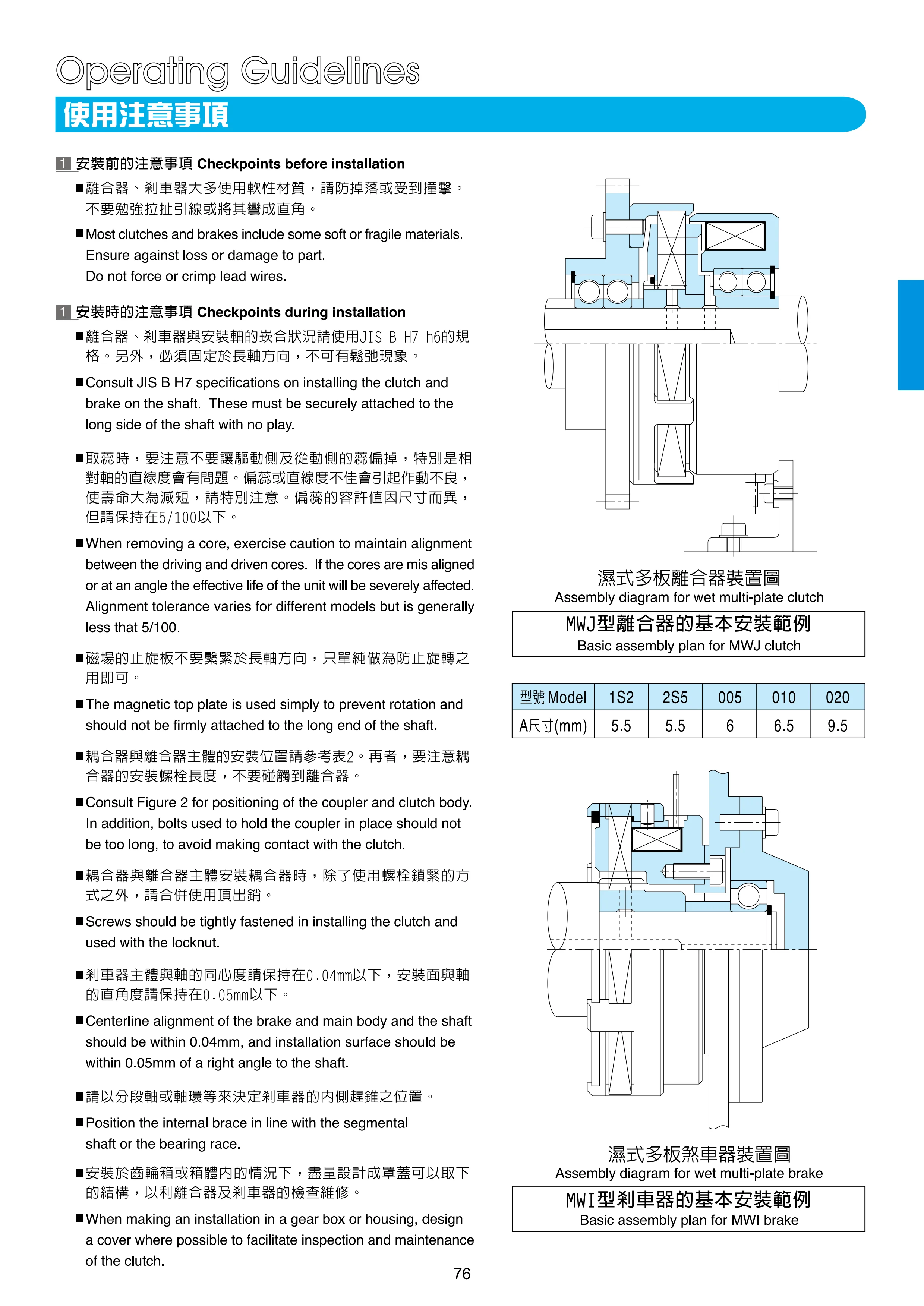 Operating Guidelines

使用注意事項

1 安裝前的注意事項 Checkpoints before installation

■離合器、剎車器大多使用軟性材質，請防掉落或受到撞擊。不要勉強拉扯引線或將其彎成直角。

■Most clutches and brakes include some soft or fragile materials. Ensure against loss or damage to part. Do not force or crimp lead wires.

1 安裝時的注意事項 Checkpoints during installation

■離合器、剎車器與安裝軸的崁合狀況請使用JIS B H7 h6的規格。另外，必須固定於長軸方向，不可有鬆弛現象。

■Consult JIS B H7 specifications on installing the clutch and brake on the shaft. These must be securely attached to the long side of the shaft with no play.

■取蕊時，要注意不要讓驅動側及從動側的蕊偏掉，特別是相對軸的直線度會有問題。偏蕊或直線度不佳會引起作動不良，使壽命大為減短，請特別注意。偏蕊的容許值因尺寸而異，但請保持在5/100以下。

■When removing a core, exercise caution to maintain alignment between the driving and driven cores. If the cores are mis aligned or at an angle the effective life of the unit will be severely affected. Alignment tolerance varies for different models but is generally less that 5/100.

■磁場的止旋板不要繫緊於長軸方向，只單純做為防止旋轉之用即可。

■The magnetic top plate is used simply to prevent rotation and should not be firmly attached to the long end of the shaft.

■耦合器與離合器主體的安裝位置請參考表2。再者，要注意耦合器的安裝螺栓長度，不要碰觸到離合器。

■Consult Figure 2 for positioning of the coupler and clutch body. In addition, bolts used to hold the coupler in place should not be too long, to avoid making contact with the clutch.

■耦合器與離合器主體安裝耦合器時，除了使用螺栓鎖緊的方式之外，請合併使用頂出銷。

■Screws should be tightly fastened in installing the clutch and used with the locknut.

■剎車器主體與軸的同心度請保持在0.04mm以下，安裝面與軸的直角度請保持在0.05mm以下。

■Centerline alignment of the brake and main body and the shaft should be within 0.04mm, and installation surface should be within 0.05mm of a right angle to the shaft.

■請以分段軸或軸環等來決定剎車器的內側趕錐之位置。

■Position the internal brace in line with the segmental shaft or the bearing race.

■安裝於齒輪箱或箱體內的情況下，盡量設計成罩蓋可以取下的結構，以利離合器及剎車器的檢查維修。

■When making an installation in a gear box or housing, design a cover where possible to facilitate inspection and maintenance of the clutch.

濕式多板離合器裝置圖
Assembly diagram for wet multi-plate clutch

MWJ型離合器的基本安裝範例
Basic assembly plan for MWJ clutch

| 型號 Model | 1S2 | 2S5 | 005 | 010 | 020 |
|---|---|---|---|---|---|
| A尺寸(mm) | 5.5 | 5.5 | 6 | 6.5 | 9.5 |

濕式多板煞車器裝置圖
Assembly diagram for wet multi-plate brake

MWI型剎車器的基本安裝範例
Basic assembly plan for MWI brake

76