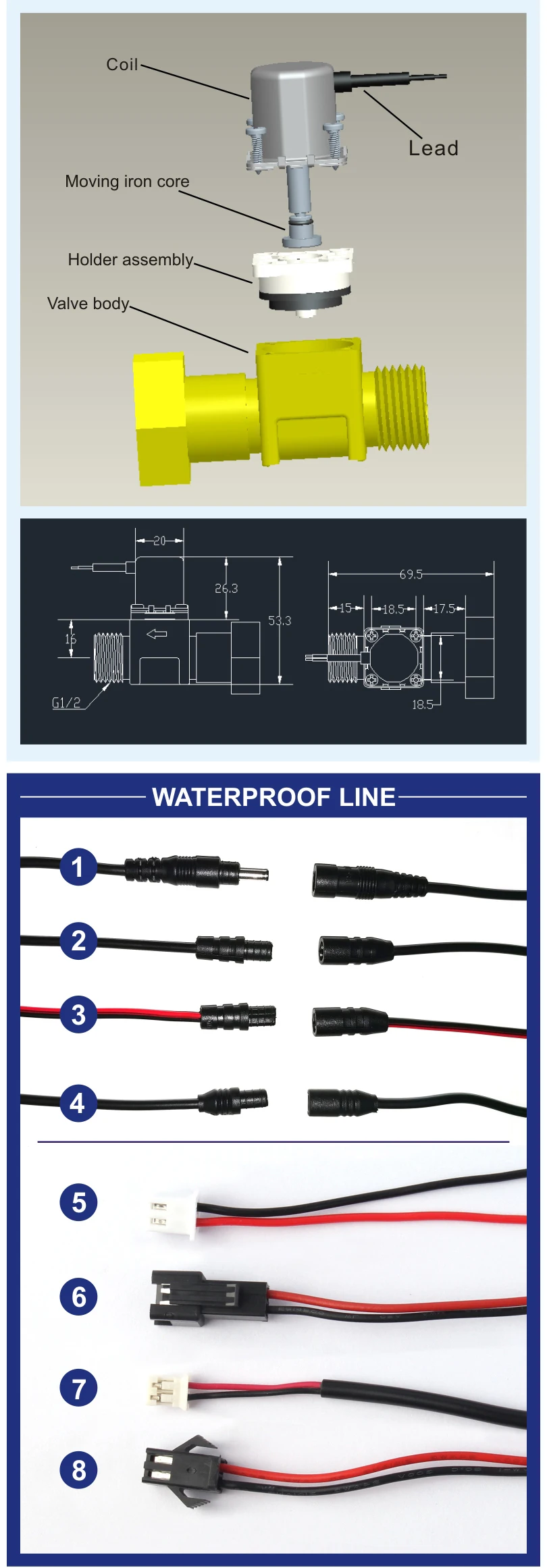 Coil

Lead

Moving iron core

Holder assembly

Valve body

20

26.3

53.3

16

G1/2

69.5

15

18.5

17.5

18.5

WATERPROOF LINE

1

2

3

4

5

6

7

8