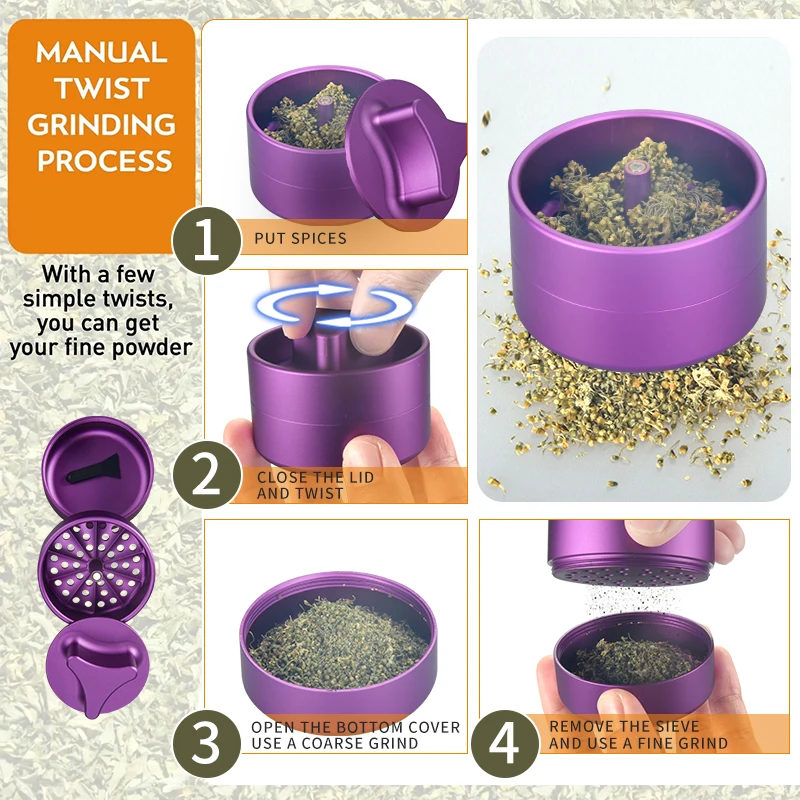 MANUAL TWIST GRINDING PROCESS

With a few simple twists, you can get your fine powder

1 PUT SPICES

2 CLOSE THE LID AND TWIST

3 OPEN THE BOTTOM COVER USE A COARSE GRIND

4 REMOVE THE SIEVE AND USE A FINE GRIND