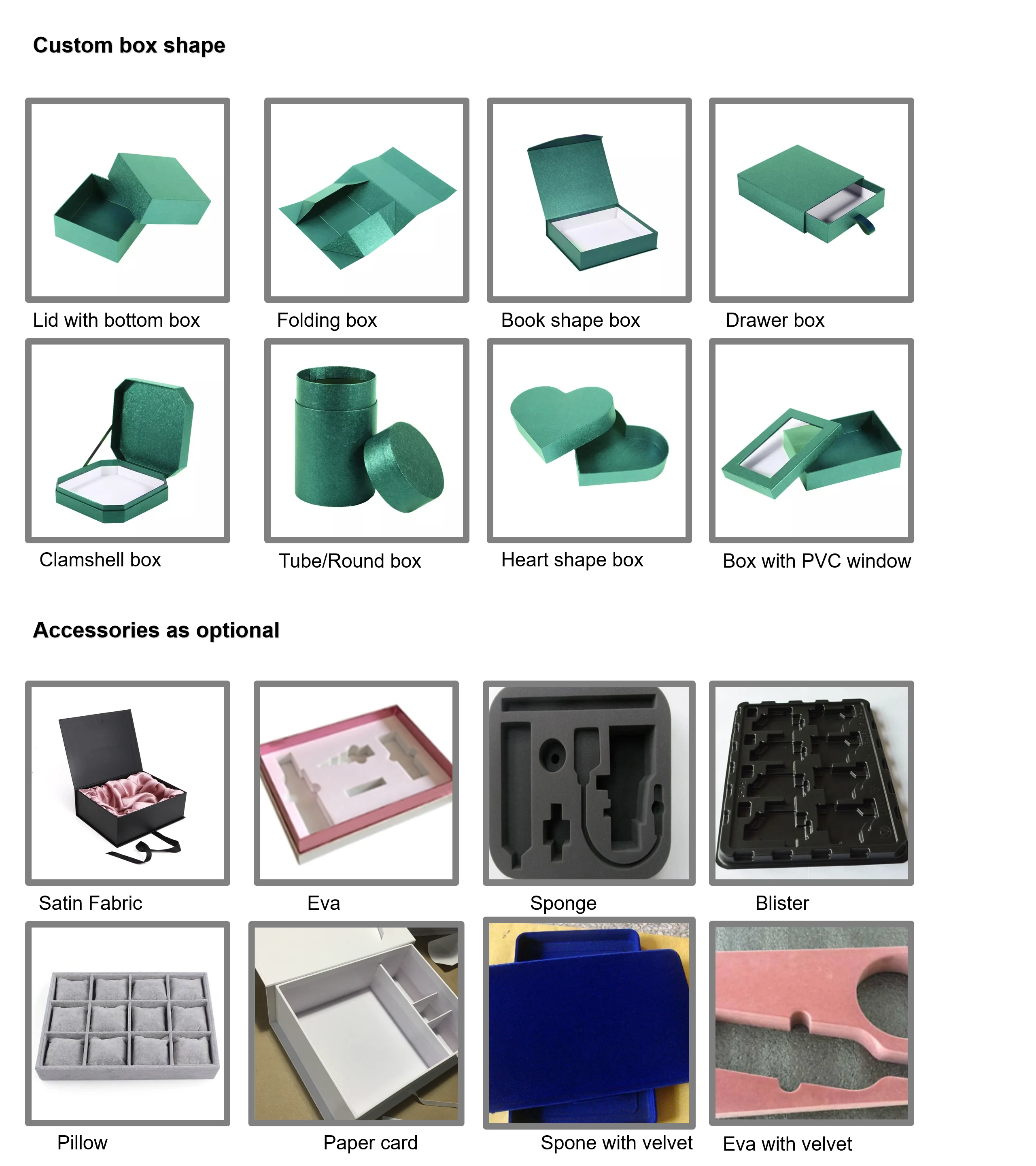 Custom box shape

Lid with bottom box

Folding box

Book shape box

Drawer box

Clamshell box

Tube/Round box

Heart shape box

Box with PVC window

Accessories as optional

Satin Fabric

Eva

Sponge

Blister

Pillow

Paper card

Spone with velvet

Eva with velvet