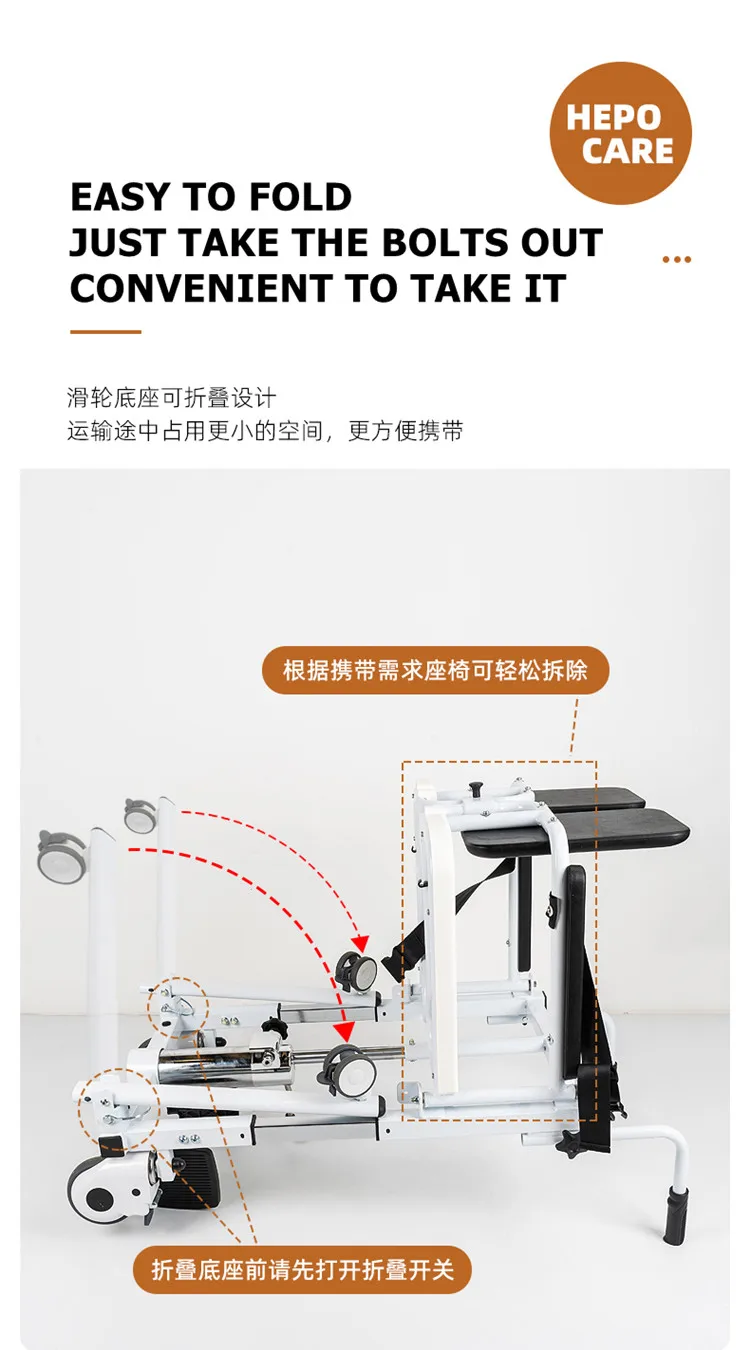 HEPO CARE

EASY TO FOLD
JUST TAKE THE BOLTS OUT
CONVENIENT TO TAKE IT

滑轮底座可折叠设计
运输途中占用更小的空间，更方便携带

根据携带需求座椅可轻松拆除

折叠底座前请先打开折叠开关