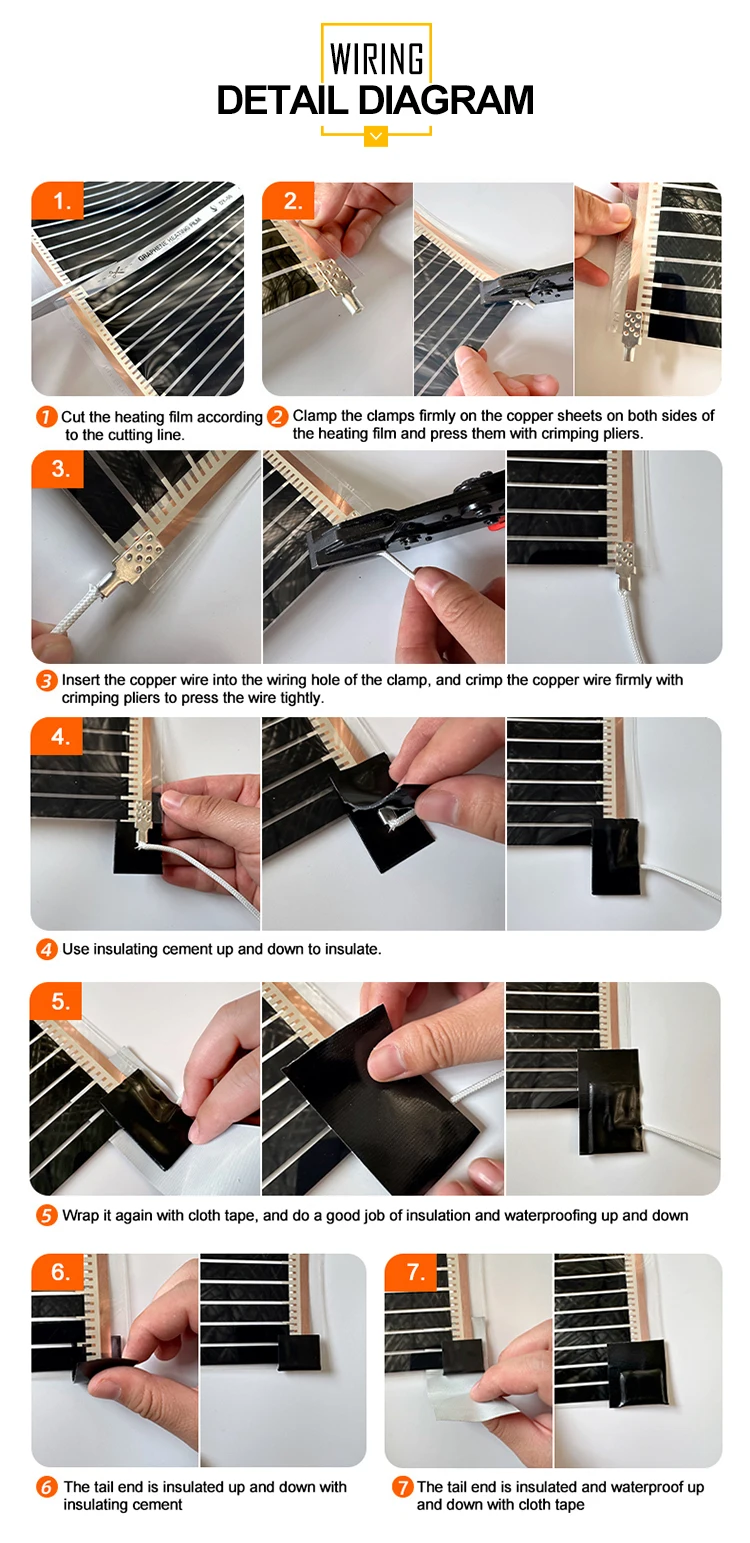 WIRING
DETAIL DIAGRAM

1.

GRAPHENE HEATING FILM

2.

1 Cut the heating film according to the cutting line.

2 Clamp the clamps firmly on the copper sheets on both sides of the heating film and press them with crimping pliers.

3.

3 Insert the copper wire into the wiring hole of the clamp, and crimp the copper wire firmly with crimping pliers to press the wire tightly.

4.

4 Use insulating cement up and down to insulate.

5.

5 Wrap it again with cloth tape, and do a good job of insulation and waterproofing up and down

6.

7.

6 The tail end is insulated up and down with insulating cement

7 The tail end is insulated and waterproof up and down with cloth tape