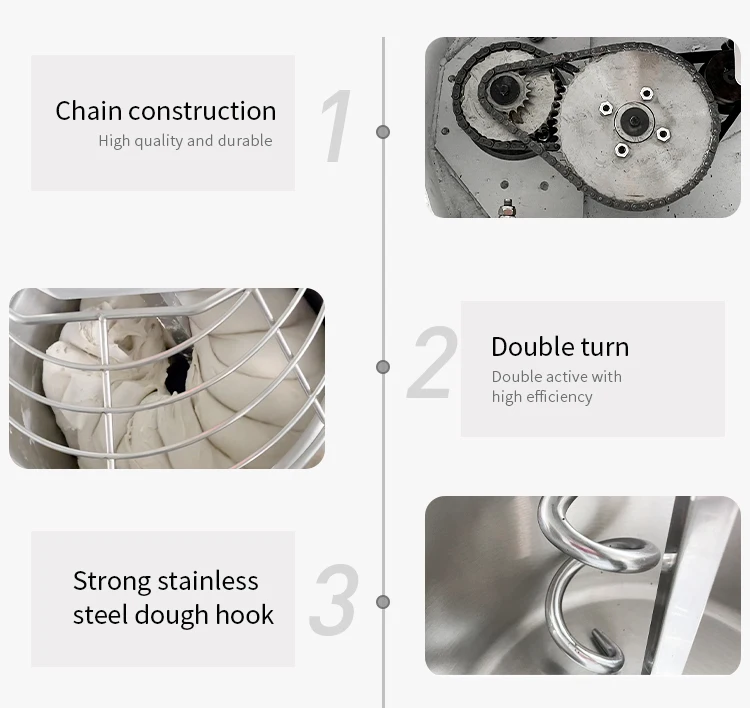 Chain construction
High quality and durable

1

2

Double turn
Double active with high efficiency

Strong stainless steel dough hook

3