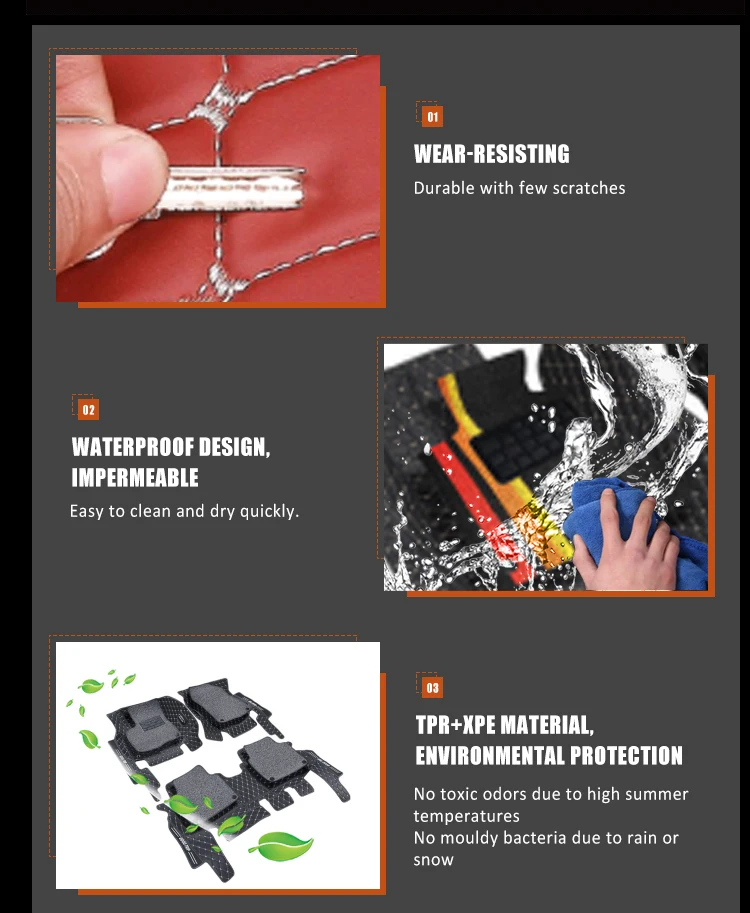 01

WEAR-RESISTING

Durable with few scratches

02

WATERPROOF DESIGN, IMPERMEABLE

Easy to clean and dry quickly.

03

TPR+XPE MATERIAL, ENVIRONMENTAL PROTECTION

No toxic odors due to high summer temperatures
No mouldy bacteria due to rain or snow