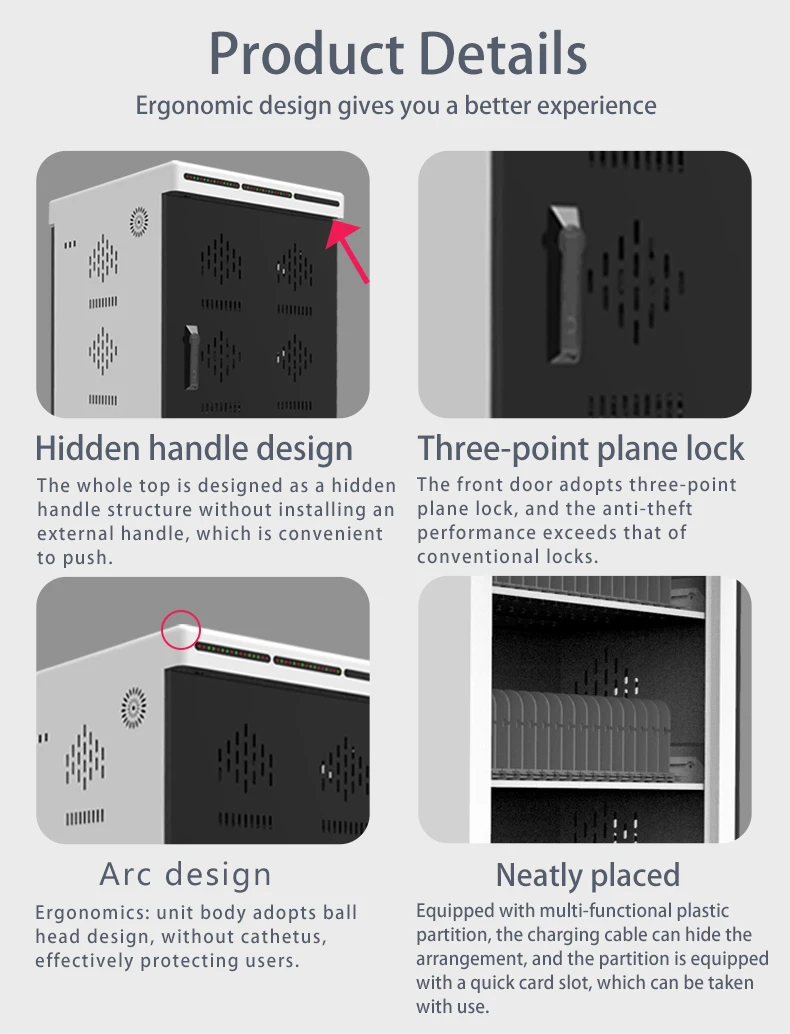 Product Details

Ergonomic design gives you a better experience

Hidden handle design

The whole top is designed as a hidden handle structure without installing an external handle, which is convenient to push.

Three-point plane lock

The front door adopts three-point plane lock, and the anti-theft performance exceeds that of conventional locks.

Arc design

Ergonomics: unit body adopts ball head design, without cathetus, effectively protecting users.

Neatly placed

Equipped with multi-functional plastic partition, the charging cable can hide the arrangement, and the partition is equipped with a quick card slot, which can be taken with use.