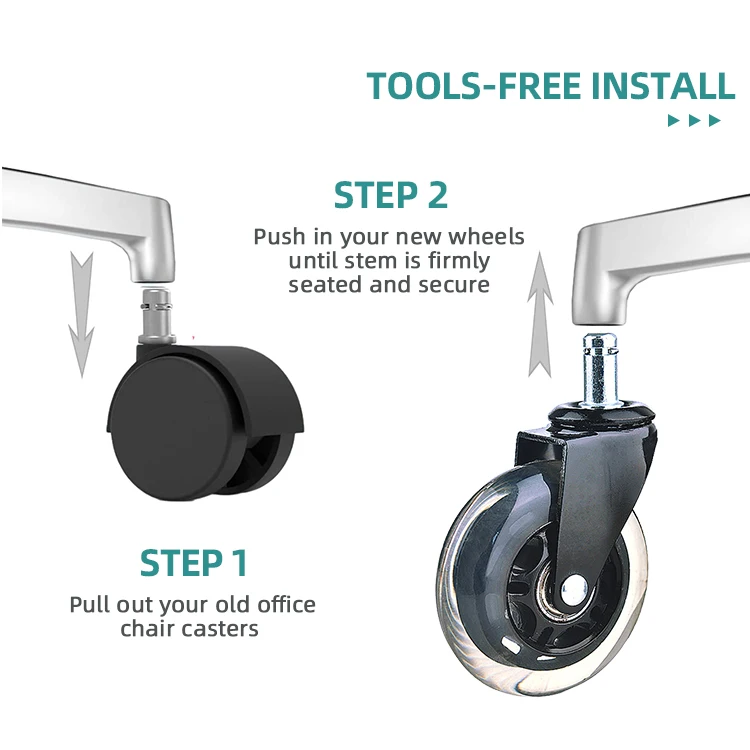 TOOLS-FREE INSTALL

STEP 2

Push in your new wheels until stem is firmly seated and secure

STEP 1

Pull out your old office chair casters