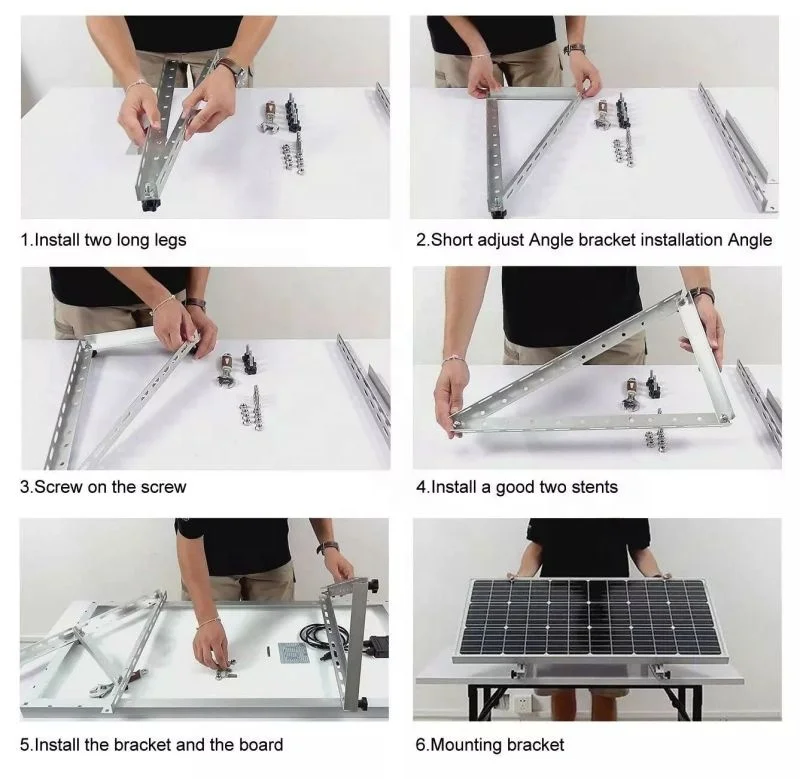 1.Install two long legs

2.Short adjust Angle bracket installation Angle

3.Screw on the screw

4.Install a good two stents

5.Install the bracket and the board

6.Mounting bracket