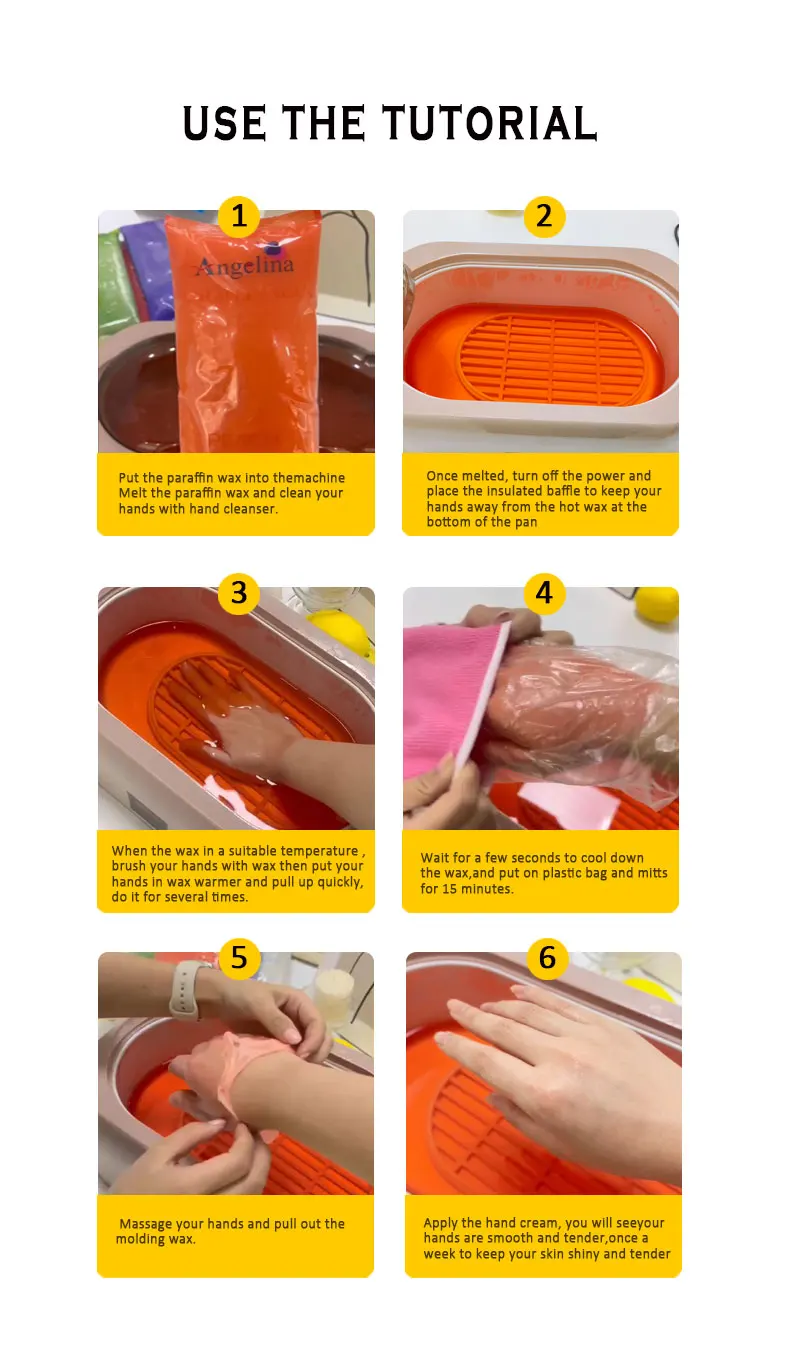 USE THE TUTORIAL

1

Angelina

Put the paraffin wax into themachine Melt the paraffin wax and clean your hands with hand cleanser.

2

Once melted, turn off the power and place the insulated baffle to keep your hands away from the hot wax at the bottom of the pan

3

When the wax in a suitable temperature , brush your hands with wax then put your hands in wax warmer and pull up quickly, do it for several times.

4

Wait for a few seconds to cool down the wax,and put on plastic bag and mitts for 15 minutes.

5

Massage your hands and pull out the molding wax.

6

Apply the hand cream, you will seeyour hands are smooth and tender,once a week to keep your skin shiny and tender