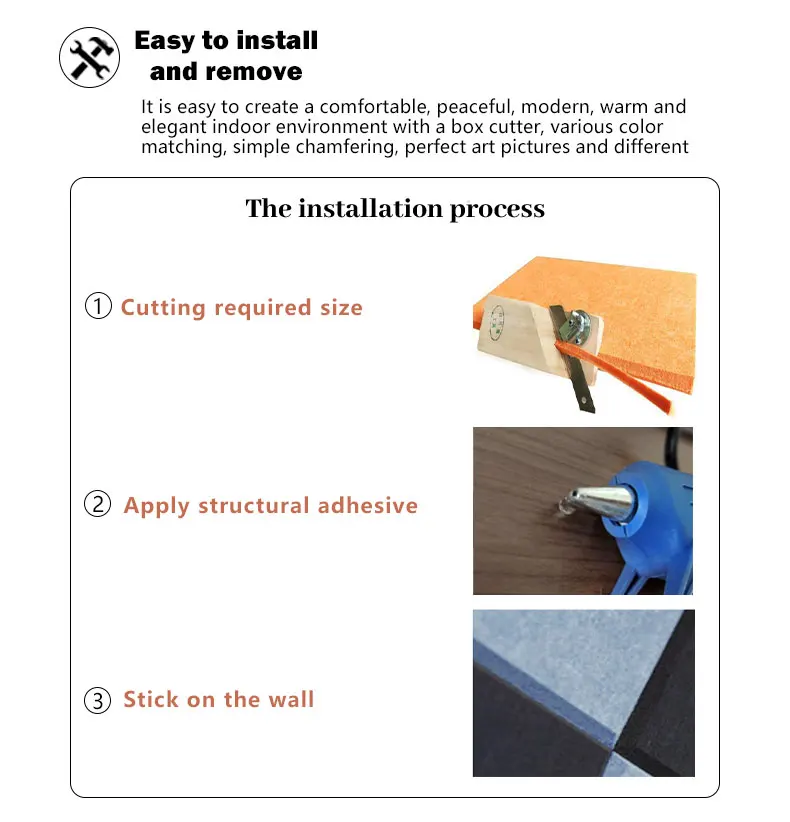 Easy to install and remove

It is easy to create a comfortable, peaceful, modern, warm and elegant indoor environment with a box cutter, various color matching, simple chamfering, perfect art pictures and different

The installation process

① Cutting required size

② Apply structural adhesive

③ Stick on the wall