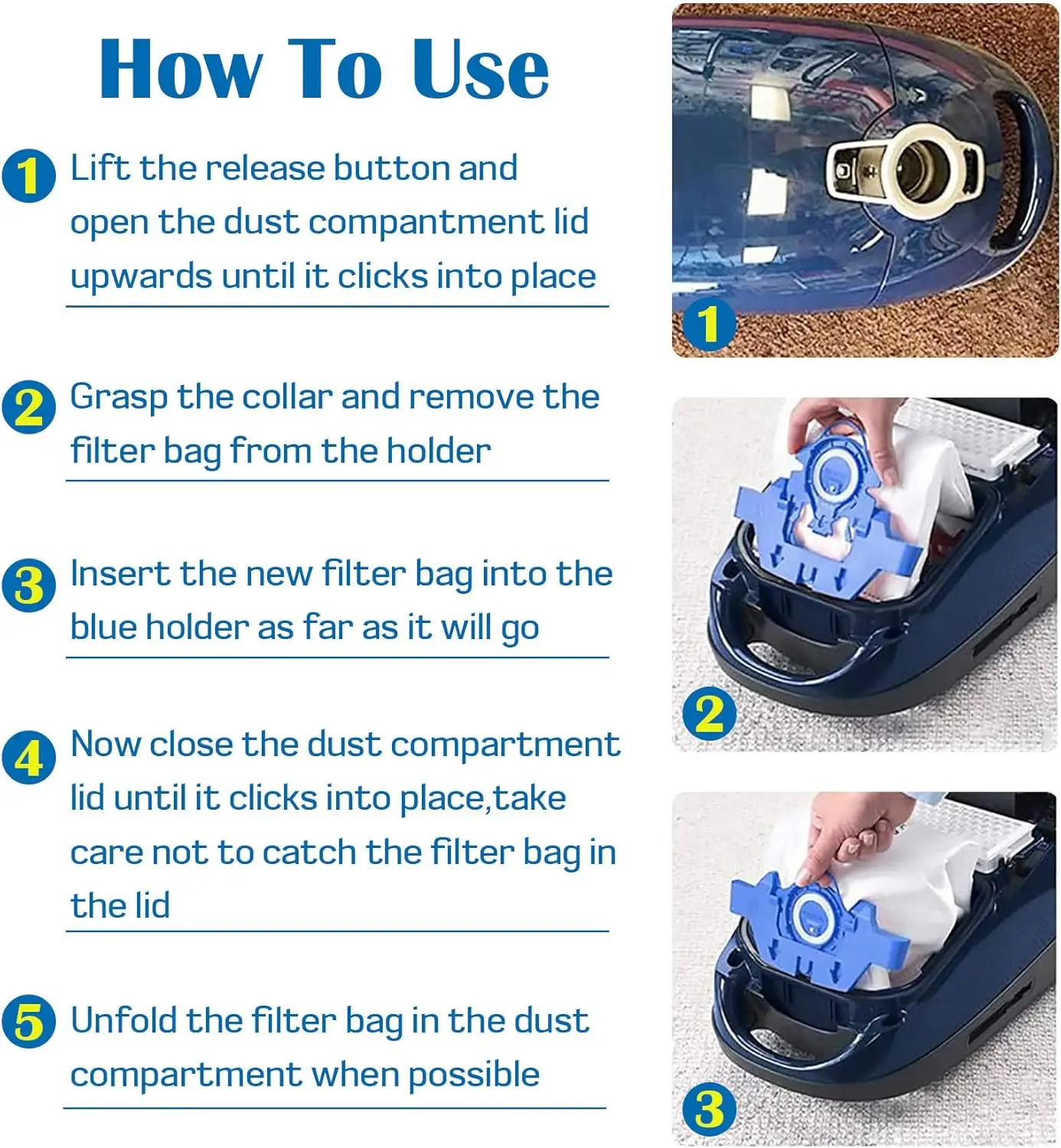 How To Use

1 Lift the release button and open the dust compantment lid upwards until it clicks into place

2 Grasp the collar and remove the filter bag from the holder

3 Insert the new filter bag into the blue holder as far as it will go

4 Now close the dust compartment lid until it clicks into place,take care not to catch the filter bag in the lid

5 Unfold the filter bag in the dust compartment when possible

1

2

3