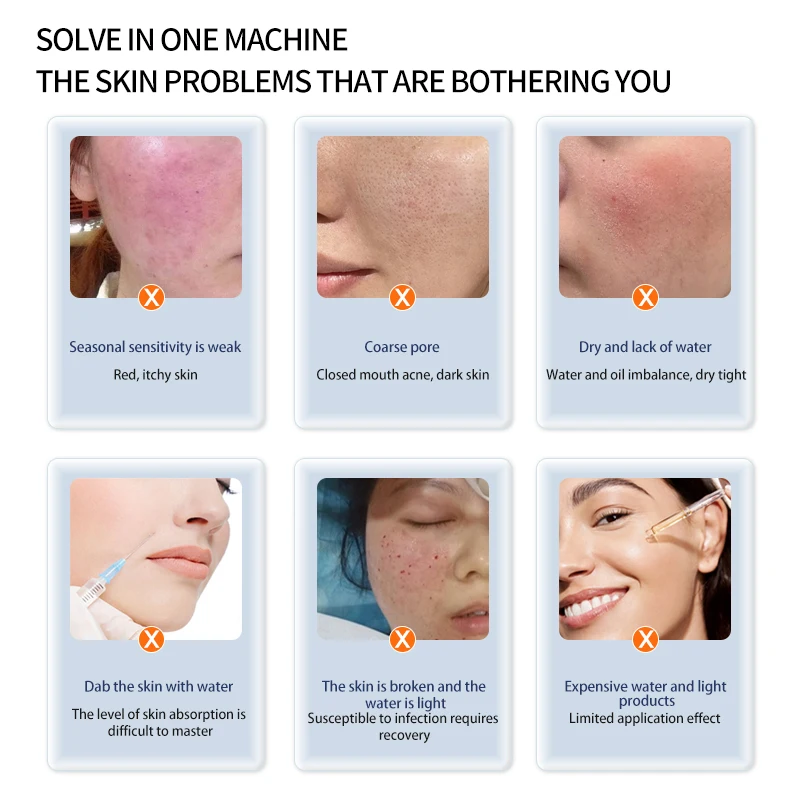 SOLVE IN ONE MACHINE
THE SKIN PROBLEMS THAT ARE BOTHERING YOU

X

Seasonal sensitivity is weak

Red, itchy skin

X

Coarse pore

Closed mouth acne, dark skin

X

Dry and lack of water

Water and oil imbalance, dry tight

X

Dab the skin with water

The level of skin absorption is difficult to master

X

The skin is broken and the water is light

Susceptible to infection requires recovery

X

Expensive water and light products

Limited application effect