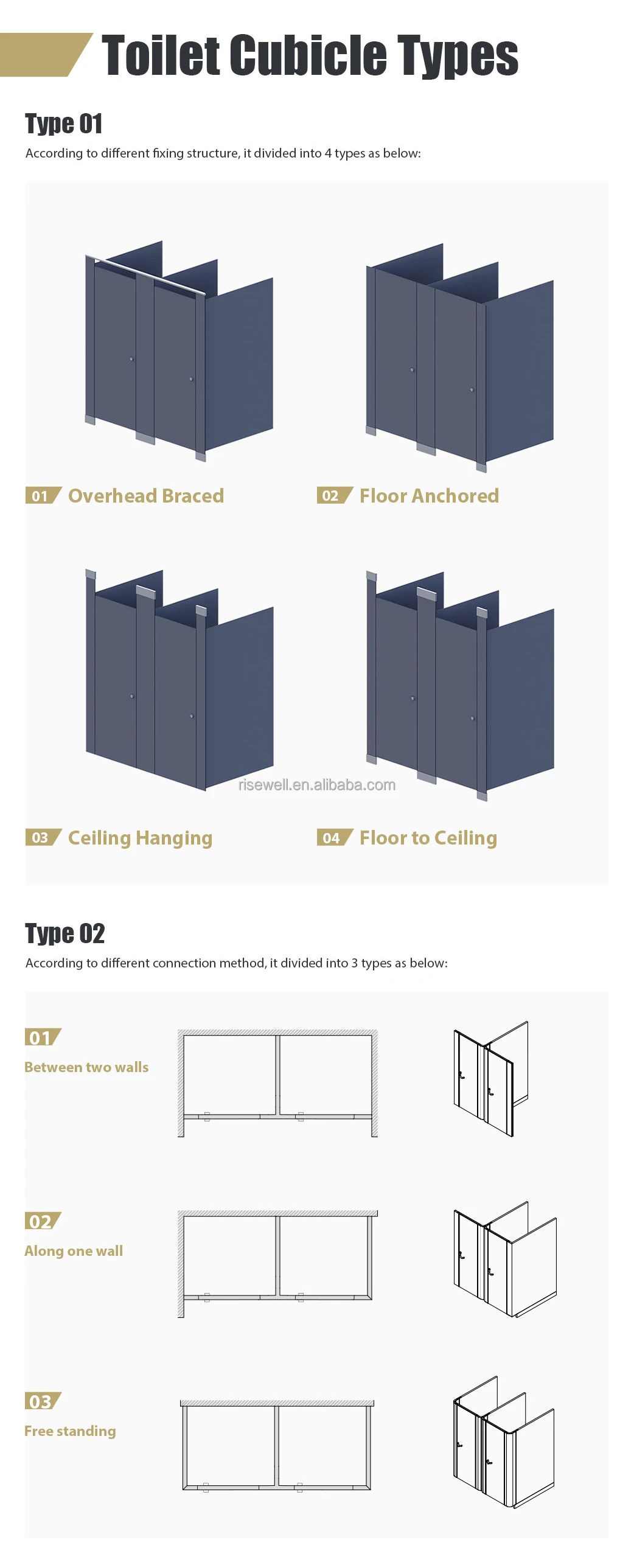 Toilet Cubicle Types

Type 01

According to different fixing structure, it divided into 4 types as below:

01 Overhead Braced

02 Floor Anchored

risewell.en.alibaba.com

03 Ceiling Hanging

04 Floor to Ceiling

Type 02

According to different connection method, it divided into 3 types as below:

01 Between two walls

02 Along one wall

03 Free standing