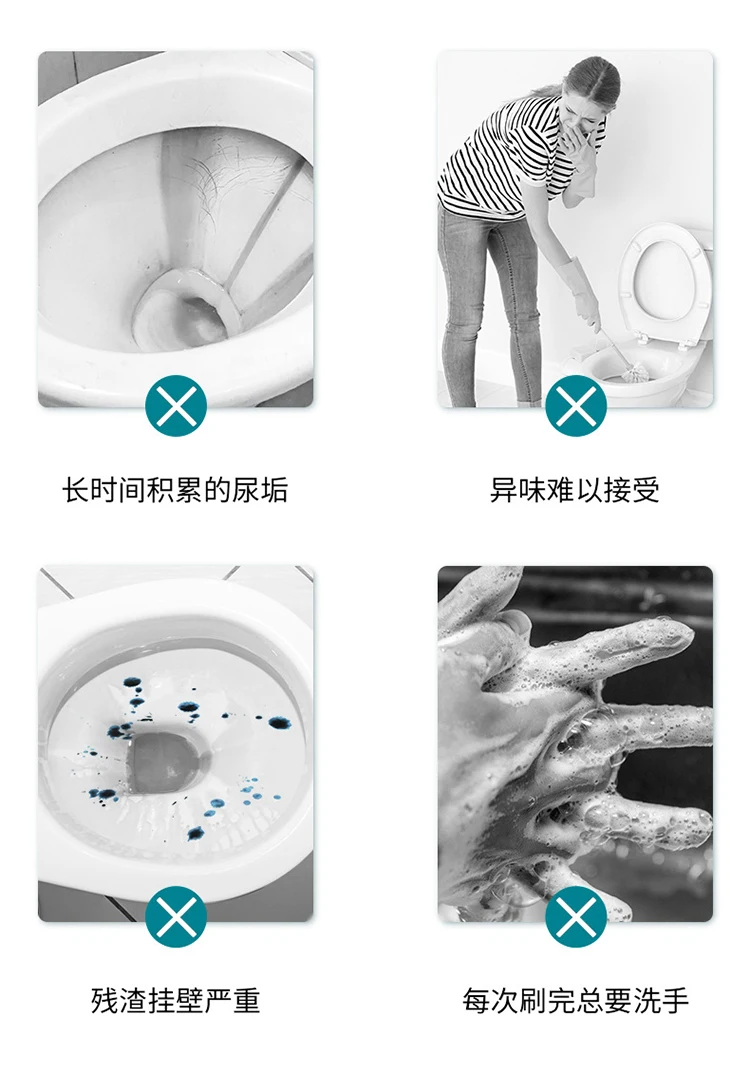 长时间积累的尿垢

异味难以接受

残渣挂壁严重

每次刷完总要洗手