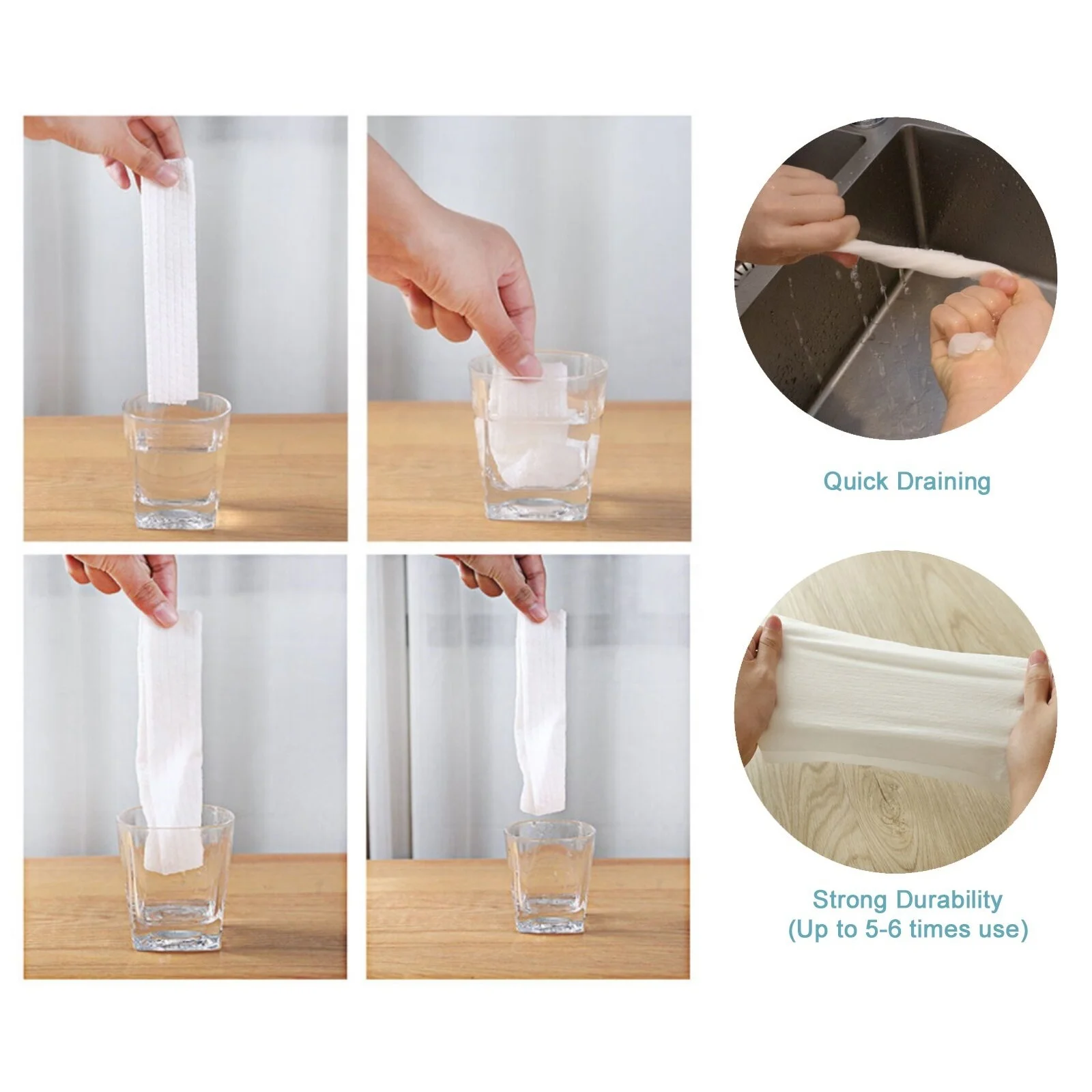 Quick Draining

Strong Durability
(Up to 5-6 times use)