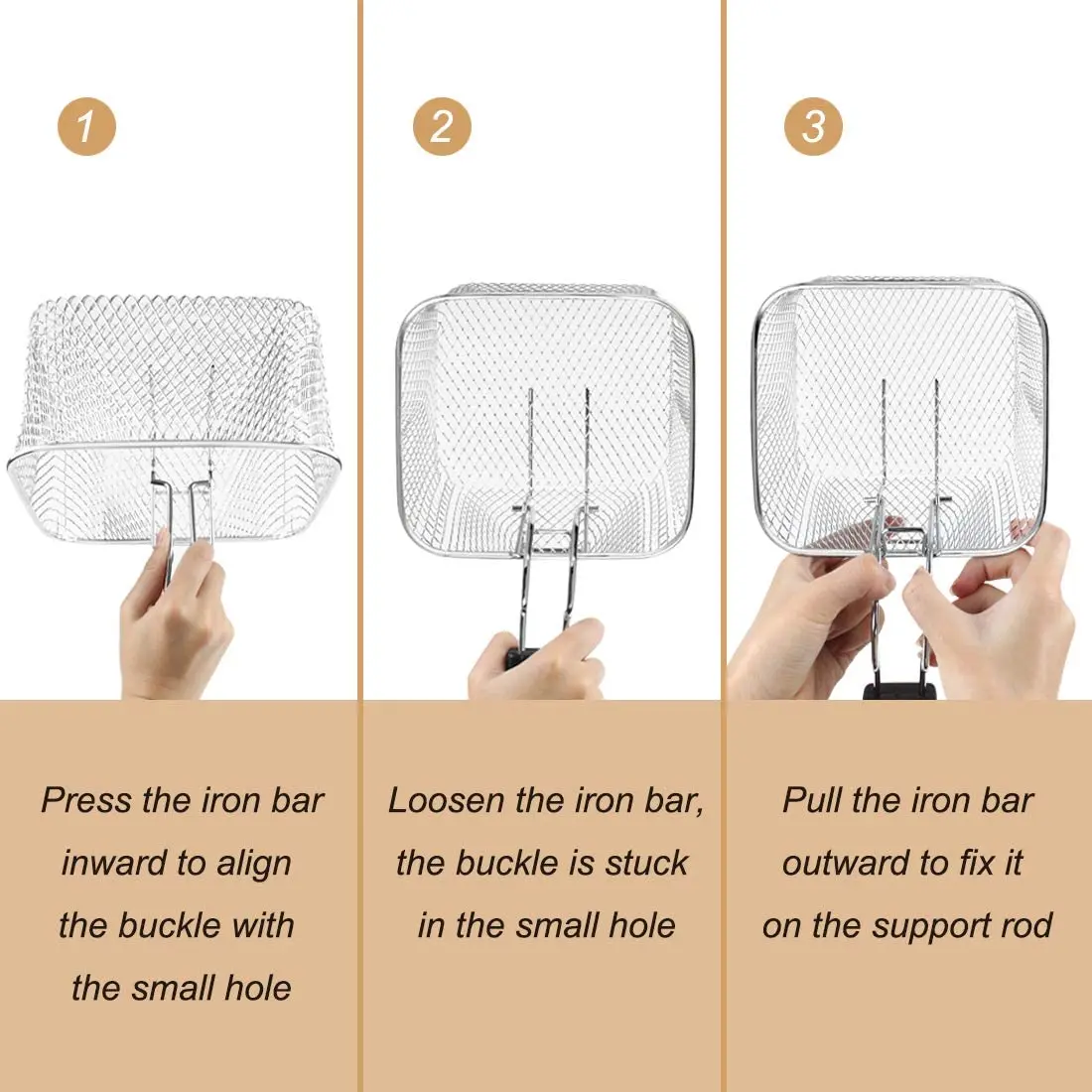 1

Press the iron bar inward to align the buckle with the small hole

2

Loosen the iron bar, the buckle is stuck in the small hole

3

Pull the iron bar outward to fix it on the support rod