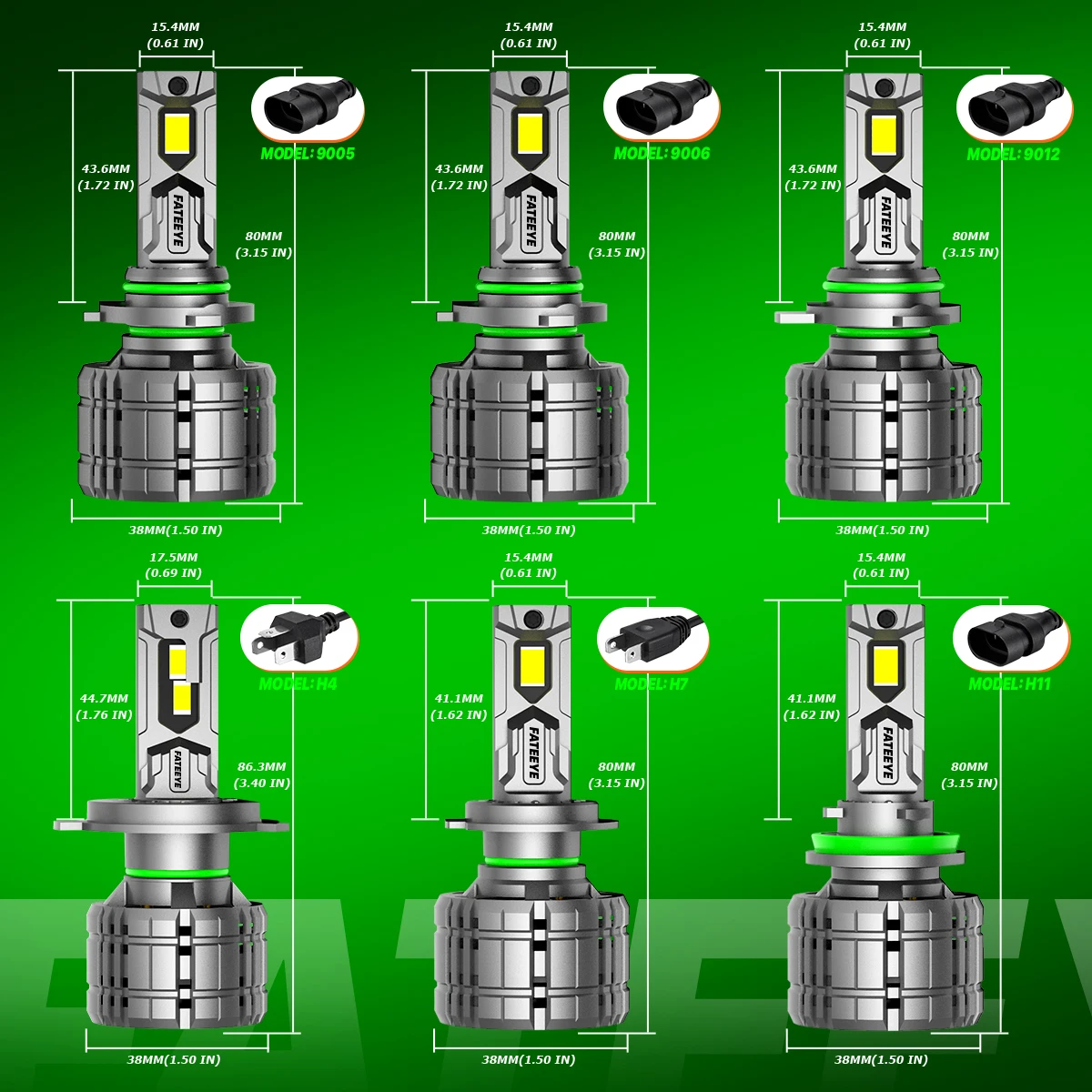 15.4MM
(0.61 IN)

MODEL: 9005

43.6MM
(1.72 IN)

FATEEYE

80MM
(3.15 IN)

38MM(1.50 IN)

15.4MM
(0.61 IN)

MODEL: 9006

43.6MM
(1.72 IN)

FATEEYE

80MM
(3.15 IN)

38MM(1.50 IN)

15.4MM
(0.61 IN)

MODEL: 9012

43.6MM
(1.72 IN)

FATEEYE

80MM
(3.15 IN)

38MM(1.50 IN)

17.5MM
(0.69 IN)

MODEL: H4

44.7MM
(1.76 IN)

FATEEYE

86.3MM
(3.40 IN)

38MM(1.50 IN)

15.4MM
(0.61 IN)

MODEL: H7

41.1MM
(1.62 IN)

FATEEYE

80MM
(3.15 IN)

38MM(1.50 IN)

15.4MM
(0.61 IN)

MODEL: H11

41.1MM
(1.62 IN)

FATEEYE

80MM
(3.15 IN)

38MM(1.50 IN)