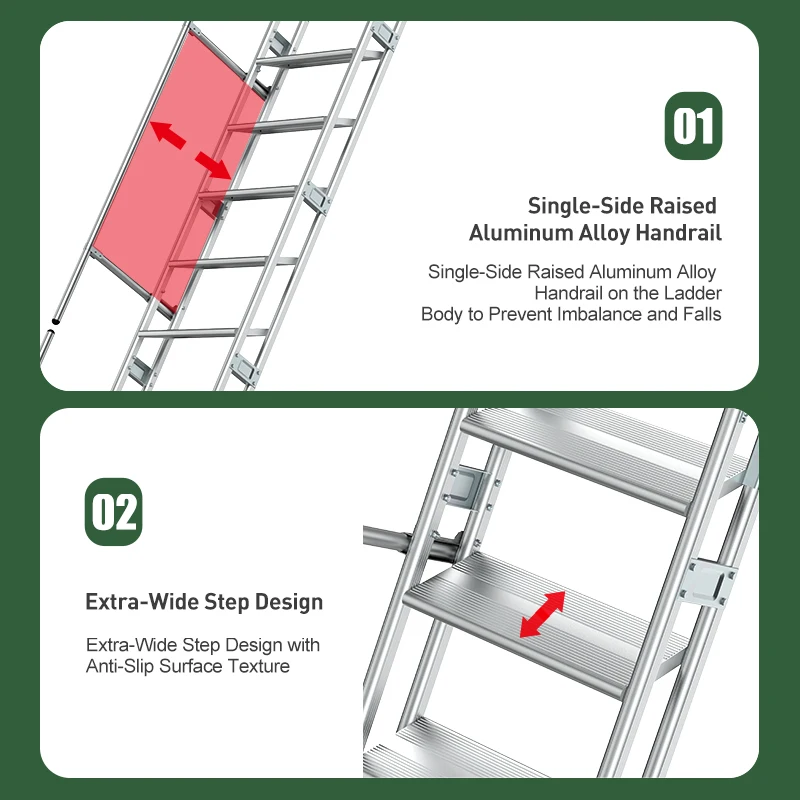 01

Single-Side Raised Aluminum Alloy Handrail

Single-Side Raised Aluminum Alloy Handrail on the Ladder Body to Prevent Imbalance and Falls

02

Extra-Wide Step Design

Extra-Wide Step Design with Anti-Slip Surface Texture