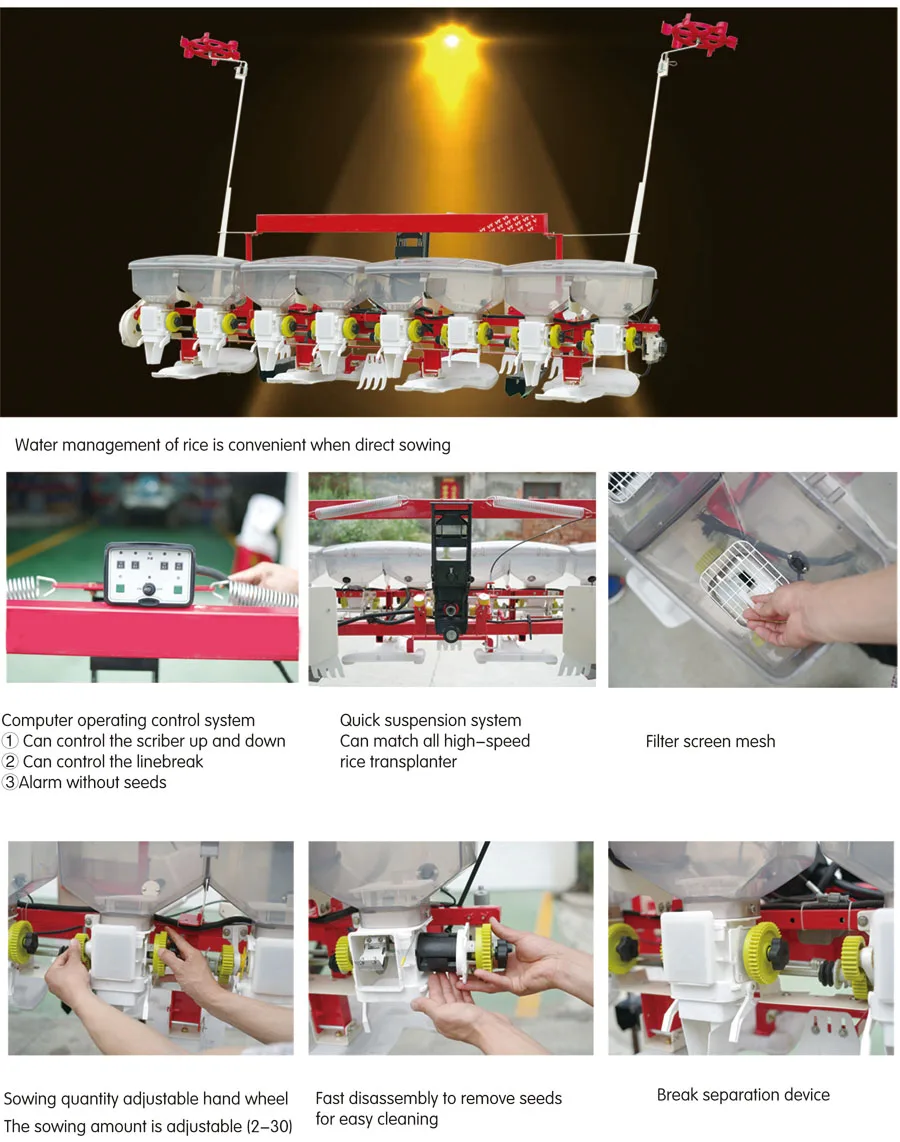 Water management of rice is convenient when direct sowing

Computer operating control system
① Can control the scriber up and down
② Can control the linebreak
③Alarm without seeds

Quick suspension system
Can match all high-speed rice transplanter

Filter screen mesh

Sowing quantity adjustable hand wheel
The sowing amount is adjustable (2-30)

Fast disassembly to remove seeds for easy cleaning

Break separation device