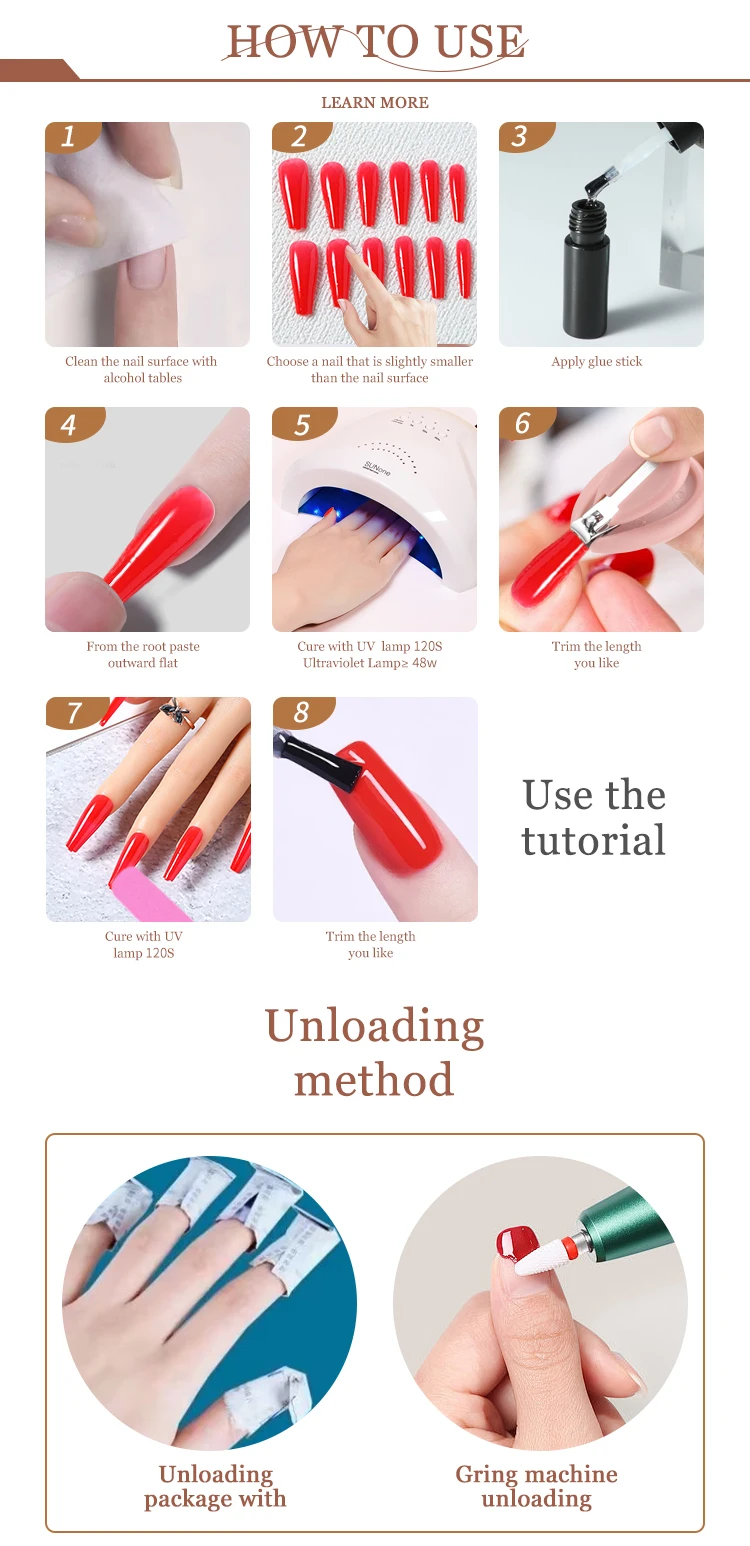 HOW TO USE

LEARN MORE

1

Clean the nail surface with alcohol tables

2

Choose a nail that is slightly smaller than the nail surface

3

Apply glue stick

4

From the root paste outward flat

5

SUNone

Cure with UV lamp 120S Ultraviolet Lamp≥ 48w

6

Trim the length you like

7

Cure with UV lamp 120S

8

Trim the length you like

Use the tutorial

Unloading method

Unloading package with

Gring machine unloading