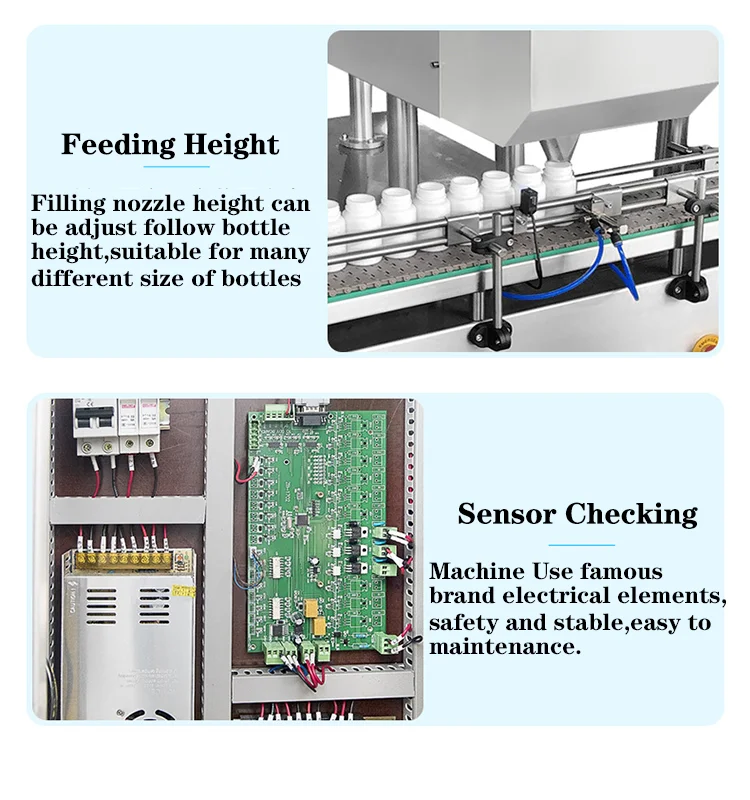 Feeding Height

Filling nozzle height can be adjust follow bottle height,suitable for many different size of bottles

Sensor Checking

Machine Use famous brand electrical elements, safety and stable,easy to maintenance.