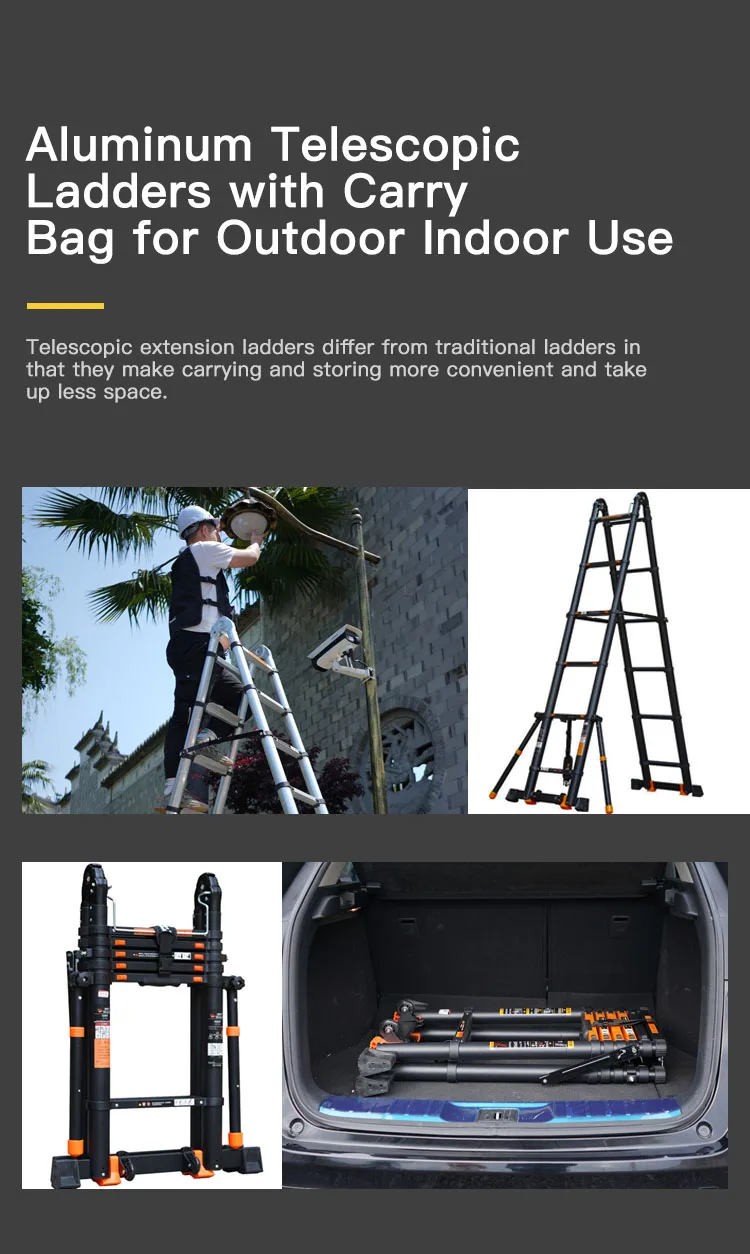 Aluminum Telescopic Ladders with Carry Bag for Outdoor Indoor Use

Telescopic extension ladders differ from traditional ladders in that they make carrying and storing more convenient and take up less space.